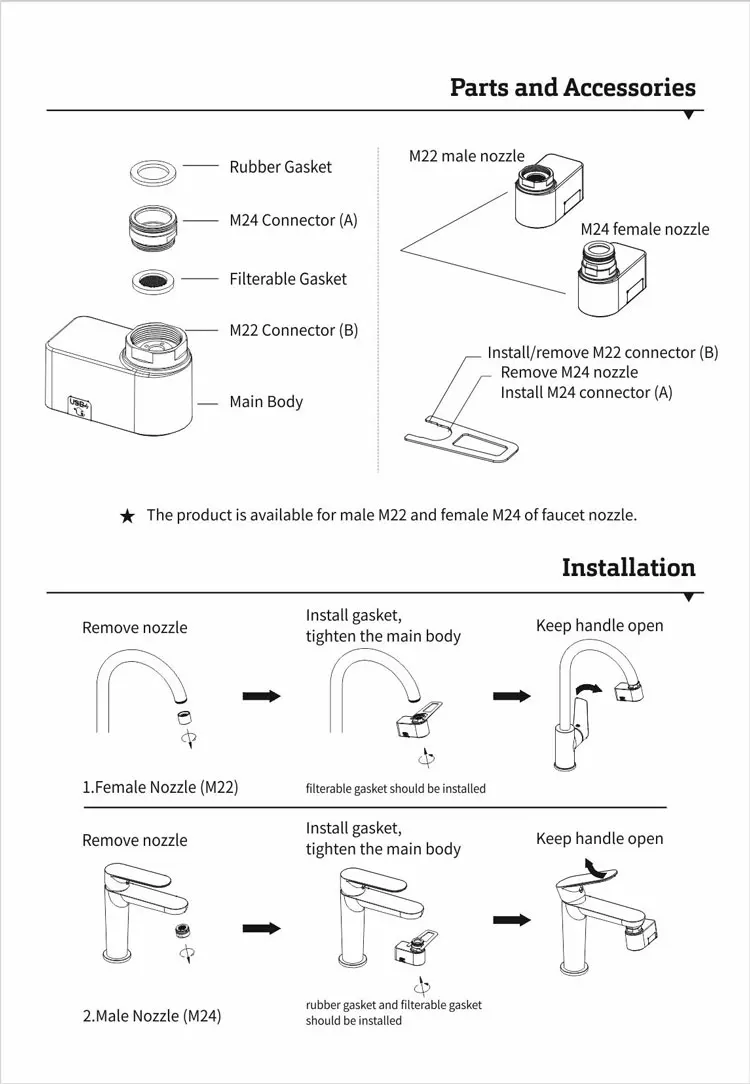 Parts and Accessories

Rubber Gasket

M24 Connector (A)

Filterable Gasket

M22 Connector (B)

USB

Main Body

M22 male nozzle

M24 female nozzle

Install/remove M22 connector (B)
Remove M24 nozzle
Install M24 connector (A)

★ The product is available for male M22 and female M24 of faucet nozzle.

Installation

Remove nozzle

Install gasket, tighten the main body

Keep handle open

1.Female Nozzle (M22)

filterable gasket should be installed

Remove nozzle

Install gasket, tighten the main body

Keep handle open

2.Male Nozzle (M24)

rubber gasket and filterable gasket should be installed