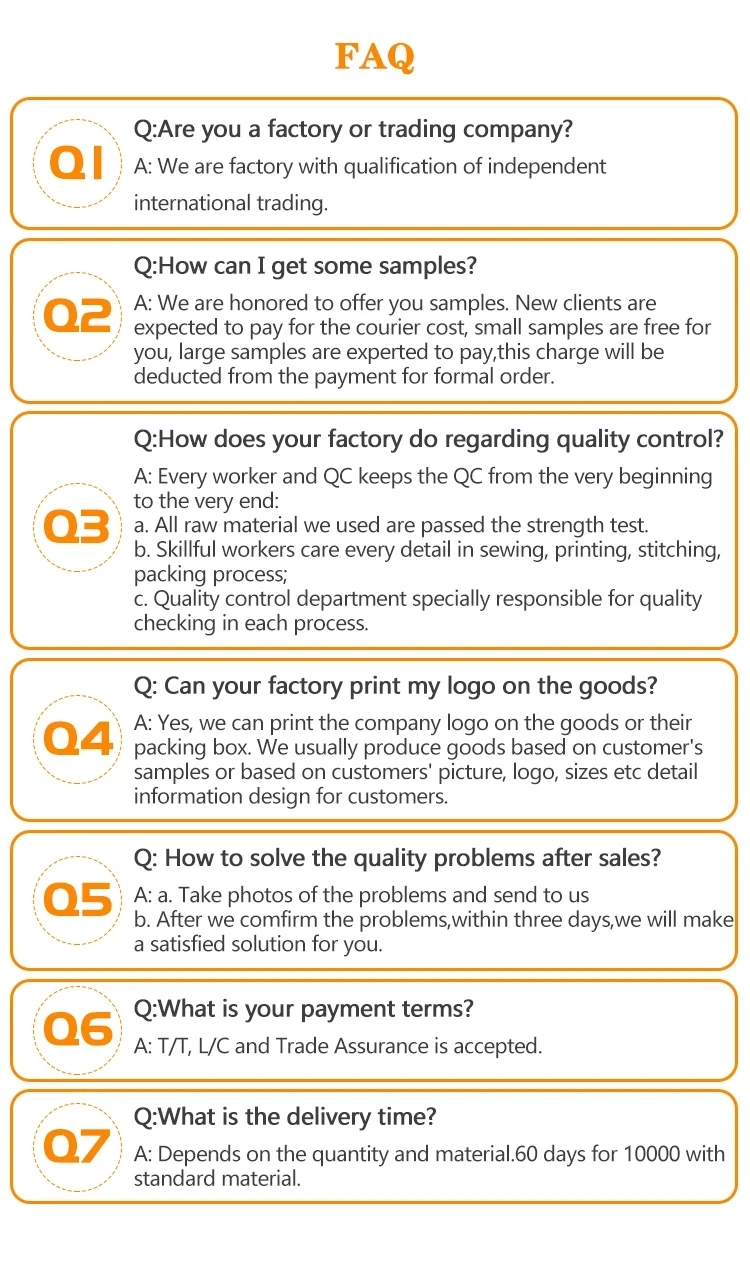 FAQ

Q1

Q:Are you a factory or trading company?

A: We are factory with qualification of independent international trading.

Q2

Q:How can I get some samples?

A: We are honored to offer you samples. New clients are expected to pay for the courier cost, small samples are free for you, large samples are experted to pay,this charge will be deducted from the payment for formal order.

Q3

Q:How does your factory do regarding quality control?

A: Every worker and QC keeps the QC from the very beginning to the very end:
a. All raw material we used are passed the strength test.
b. Skillful workers care every detail in sewing, printing, stitching, packing process;
c. Quality control department specially responsible for quality checking in each process.

Q4

Q: Can your factory print my logo on the goods?

A: Yes, we can print the company logo on the goods or their packing box. We usually produce goods based on customer's samples or based on customers' picture, logo, sizes etc detail information design for customers.

Q5

Q: How to solve the quality problems after sales?

A: a. Take photos of the problems and send to us
b. After we comfirm the problems,within three days,we will make a satisfied solution for you.

Q6

Q:What is your payment terms?

A: T/T, L/C and Trade Assurance is accepted.

Q7

Q:What is the delivery time?

A: Depends on the quantity and material.60 days for 10000 with standard material.