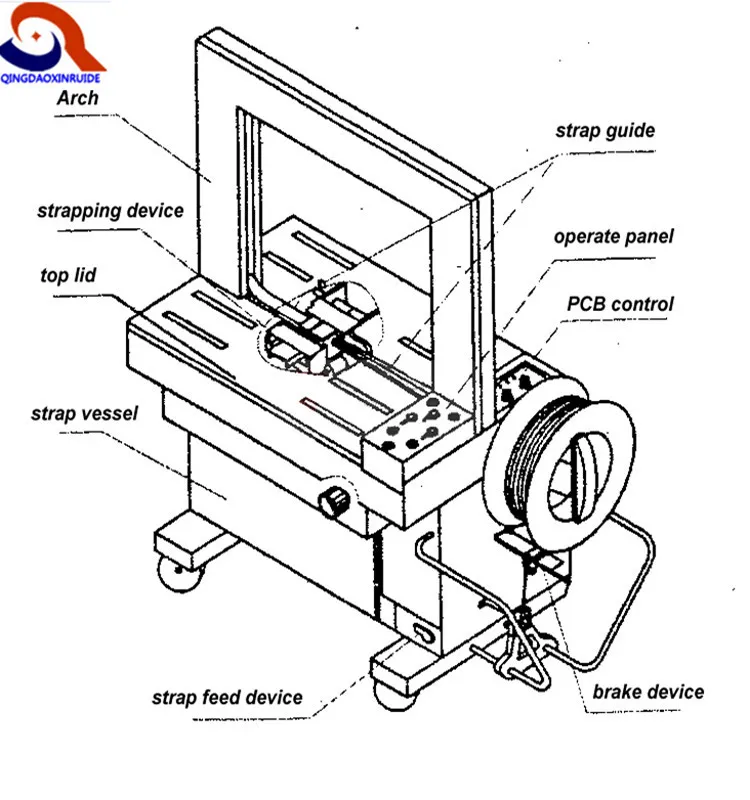 QINGDAOXINRUIDE

Arch

strap guide

strapping device

operate panel

top lid

PCB control

strap vessel

strap feed device

brake device