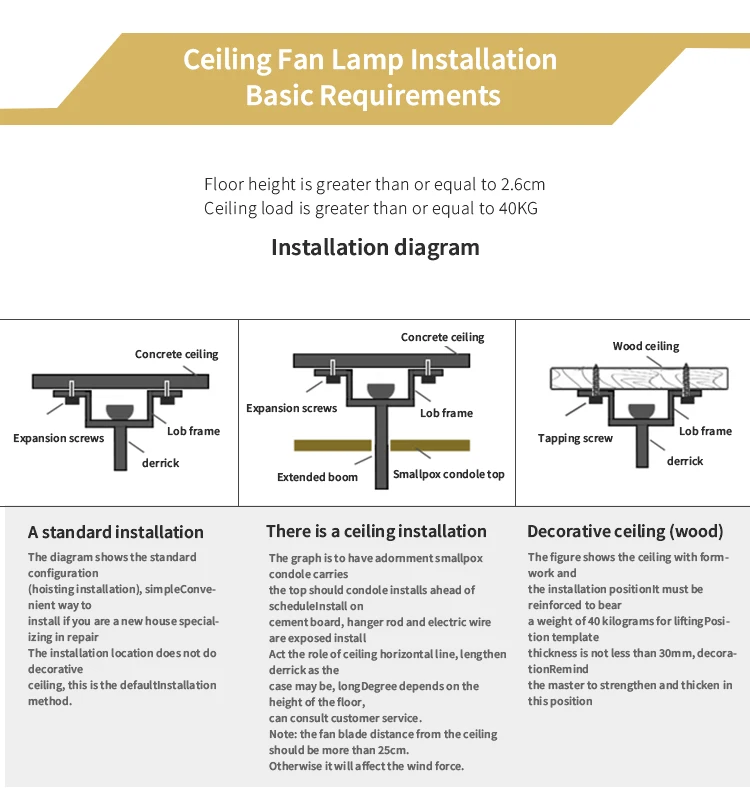 Ceiling Fan Lamp Installation Basic Requirements

Floor height is greater than or equal to 2.6cm
Ceiling load is greater than or equal to 40KG

Installation diagram

Concrete ceiling
Expansion screws
Lob frame
derrick

Concrete ceiling
Expansion screws
Lob frame
Extended boom
Smallpox condole top

Wood ceiling
Tapping screw
Lob frame
derrick

A standard installation

The diagram shows the standard configuration (hoisting installation), simpleConvenient way to install if you are a new house specializing in repair
The installation location does not do decorative ceiling, this is the defaultInstallation method.

There is a ceiling installation

The graph is to have adornment smallpox condole carries the top should condole installs ahead of scheduleInstall on cement board, hanger rod and electric wire are exposed install
Act the role of ceiling horizontal line, lengthen derrick as the case may be, longDegree depends on the height of the floor, can consult customer service.
Note: the fan blade distance from the ceiling should be more than 25cm.
Otherwise it will affect the wind force.

Decorative ceiling (wood)

The figure shows the ceiling with formwork and the installation positionIt must be reinforced to bear a weight of 40 kilograms for liftingPosition template thickness is not less than 30mm, decorationRemind the master to strengthen and thicken in this position