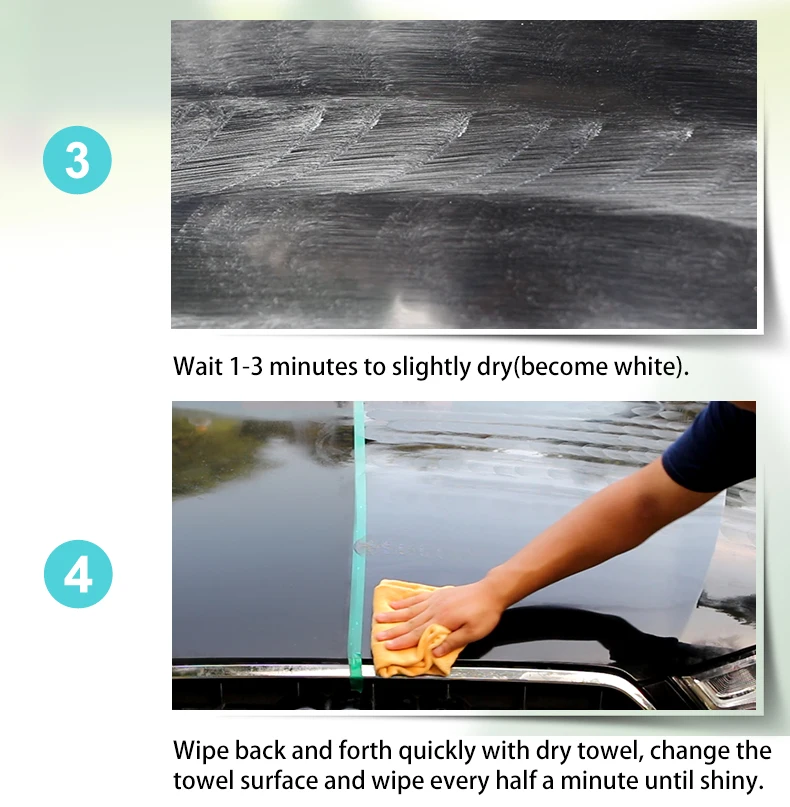 3

Wait 1-3 minutes to slightly dry(become white).

4

Wipe back and forth quickly with dry towel, change the towel surface and wipe every half a minute until shiny.