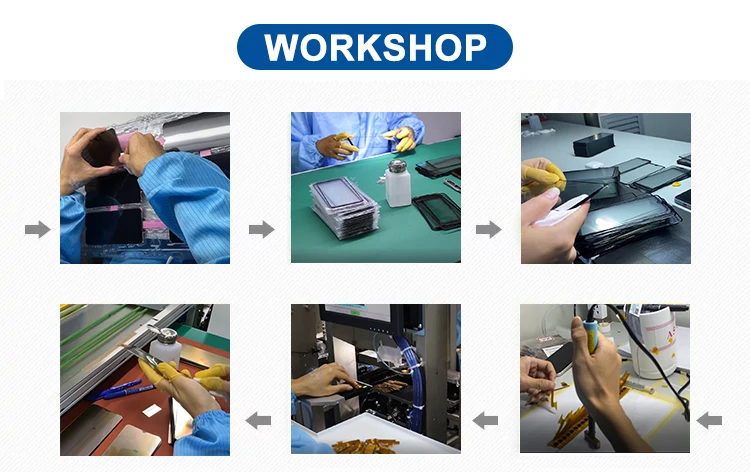 WORKSHOP