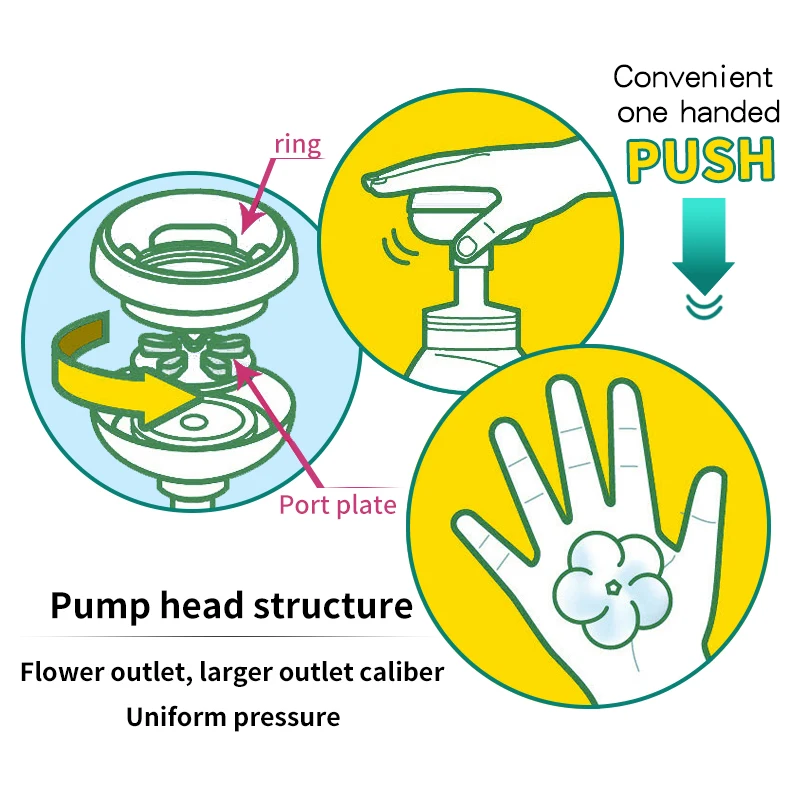 Convenient one handed
PUSH

ring

Port plate

Pump head structure

Flower outlet, larger outlet caliber
Uniform pressure