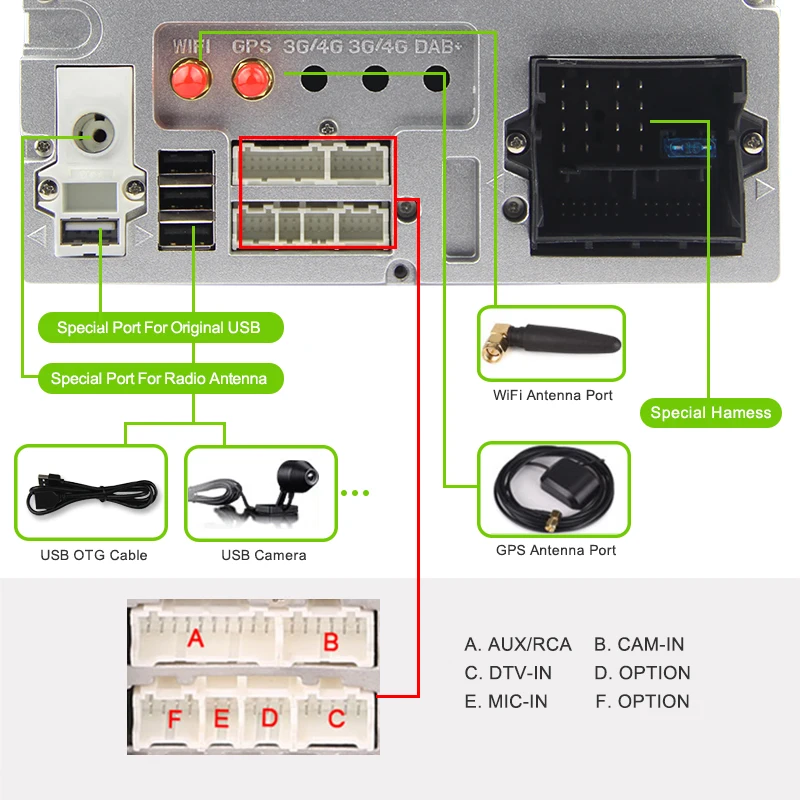 WIFI GPS 3G/4G 3G/4G DAB+

Special Port For Original USB

Special Port For Radio Antenna

WiFi Antenna Port

Special Hamess

USB OTG Cable

USB Camera

GPS Antenna Port

A B

F E D C

A. AUX/RCA B. CAM-IN
C. DTV-IN D. OPTION
E. MIC-IN F. OPTION