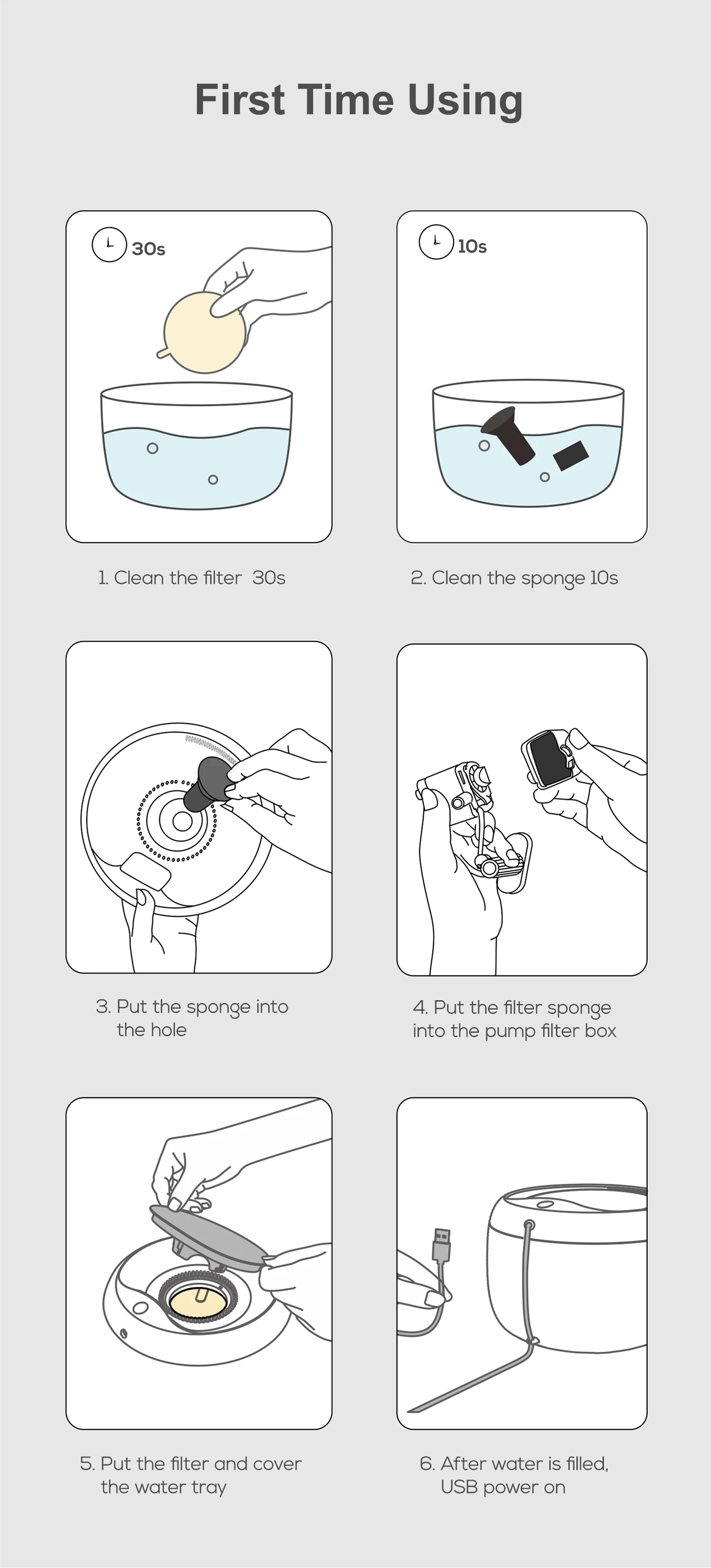 First Time Using

30s

1. Clean the filter 30s

10s

2. Clean the sponge 10s

3. Put the sponge into the hole

4. Put the filter sponge into the pump filter box

5. Put the filter and cover the water tray

6. After water is filled, USB power on