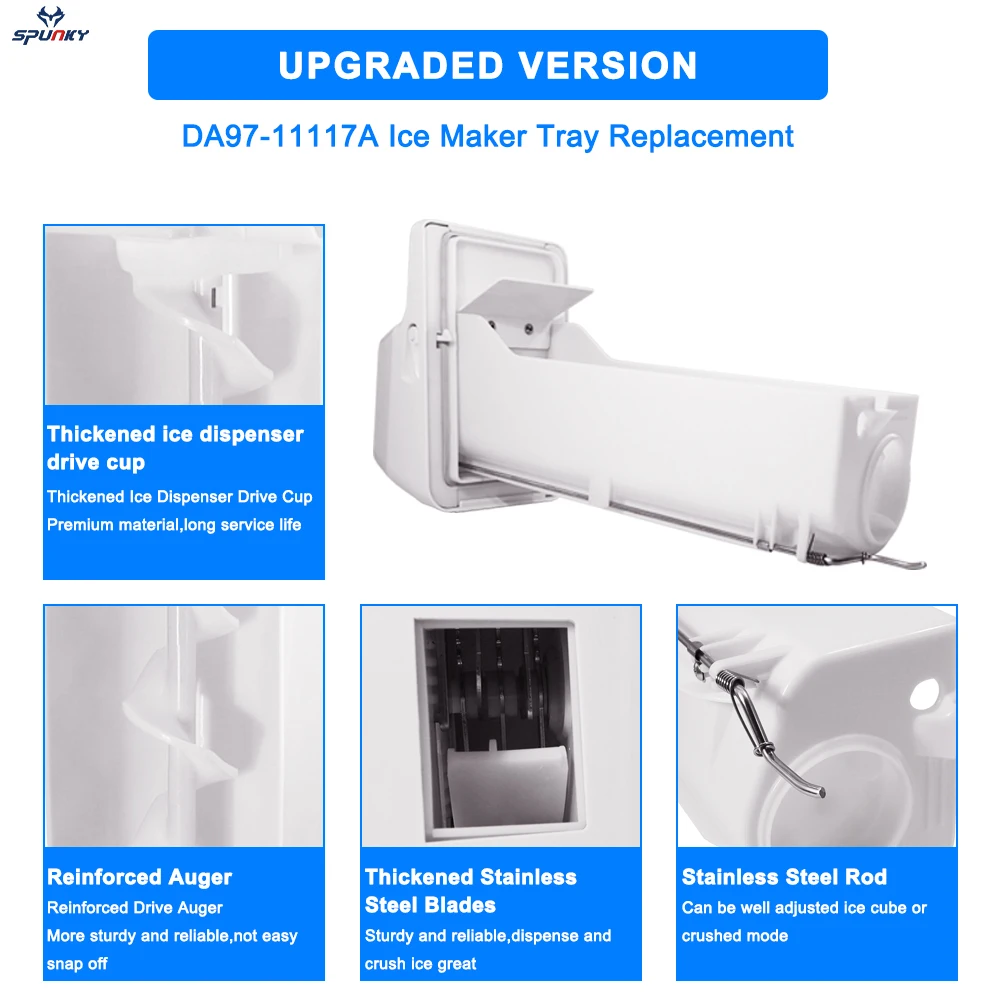 SPUNKY

UPGRADED VERSION

DA97-11117A Ice Maker Tray Replacement

Thickened ice dispenser drive cup

Thickened Ice Dispenser Drive Cup

Premium material,long service life

Reinforced Auger

Reinforced Drive Auger

More sturdy and reliable,not easy snap off

Thickened Stainless Steel Blades

Sturdy and reliable,dispense and crush ice great

Stainless Steel Rod

Can be well adjusted ice cube or crushed mode