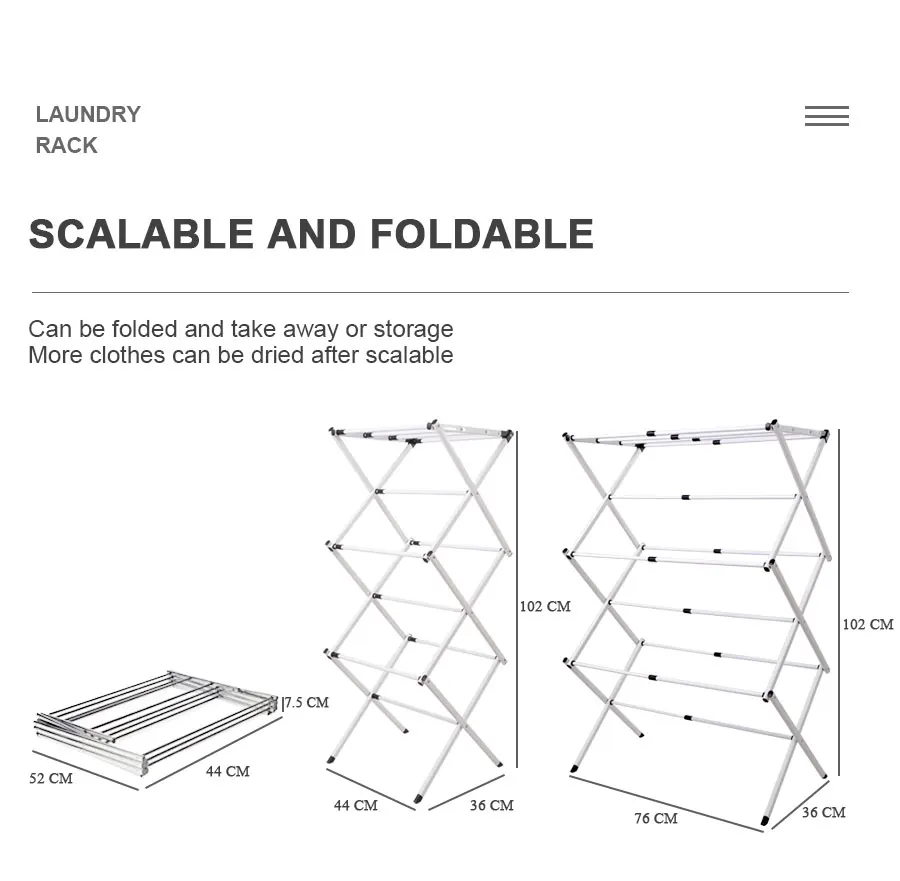 LAUNDRY
RACK

SCALABLE AND FOLDABLE

Can be folded and take away or storage
More clothes can be dried after scalable

7.5 CM
52 CM
44 CM
102 CM
44 CM
36 CM
102 CM
76 CM
36 CM