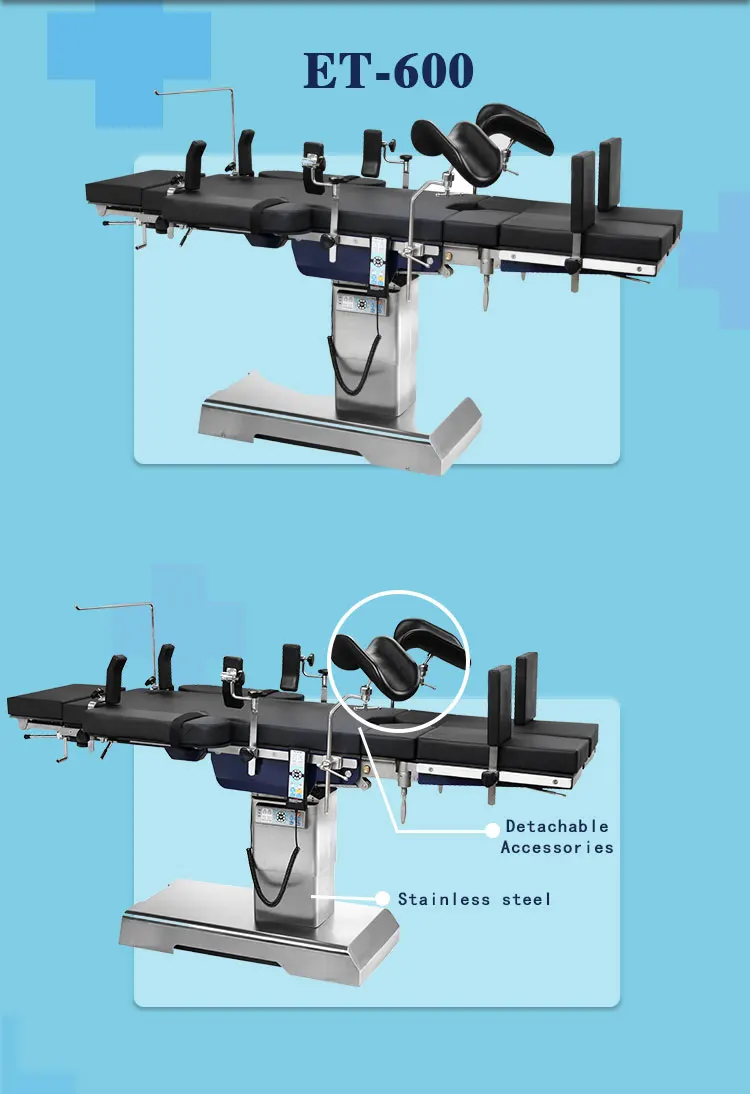 ET-600

Detachable Accessories

Stainless steel