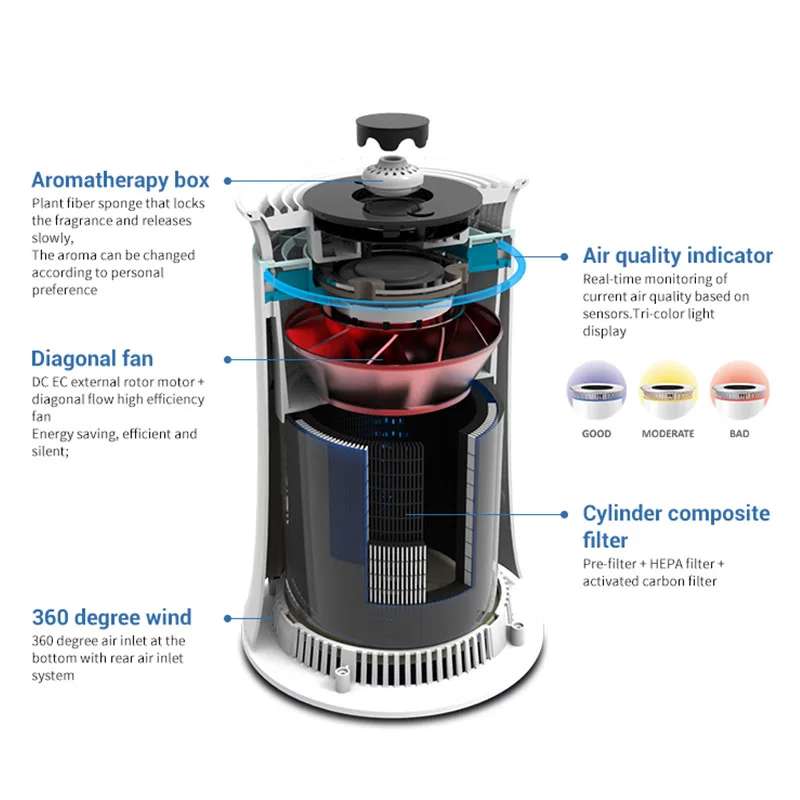 Aromatherapy box
Plant fiber sponge that locks the fragrance and releases slowly,
The aroma can be changed according to personal preference

Diagonal fan
DC EC external rotor motor + diagonal flow high efficiency fan
Energy saving, efficient and silent;

360 degree wind
360 degree air inlet at the bottom with rear air inlet system

Air quality indicator
Real-time monitoring of current air quality based on sensors.Tri-color light display

GOOD
MODERATE
BAD

Cylinder composite filter
Pre-filter + HEPA filter + activated carbon filter