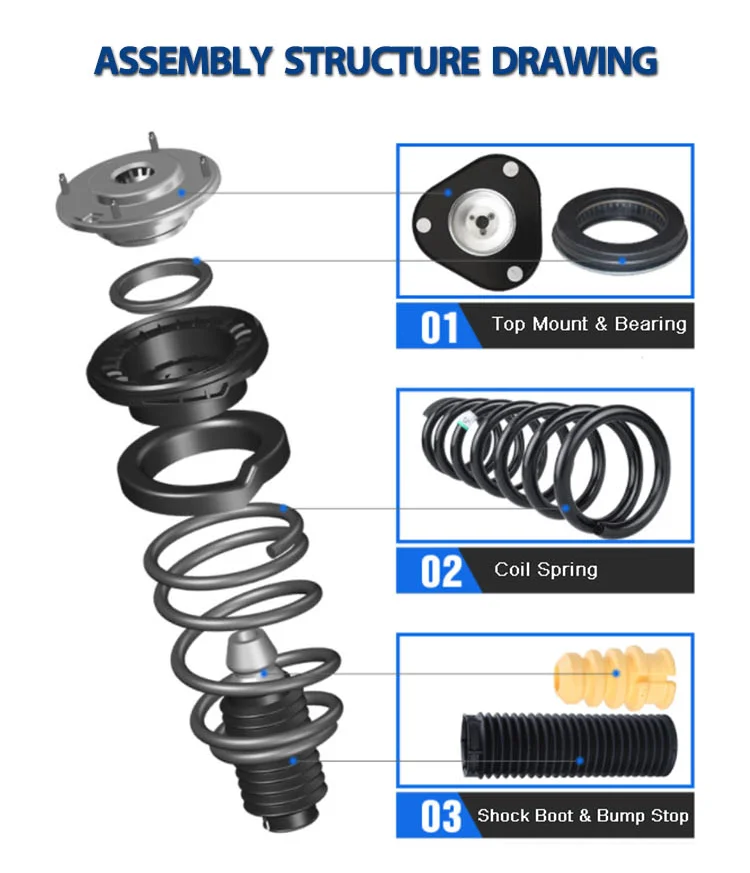 ASSEMBLY STRUCTURE DRAWING

01 Top Mount & Bearing

02 Coil Spring

03 Shock Boot & Bump Stop