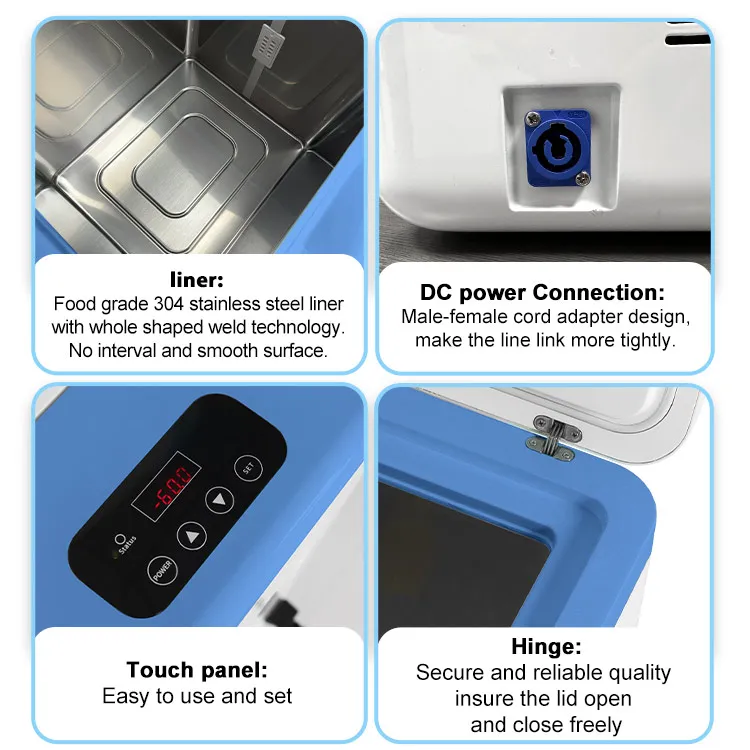 liner:
Food grade 304 stainless steel liner with whole shaped weld technology. No interval and smooth surface.

DC power Connection:
Male-female cord adapter design, make the line link more tightly.

-60.0
SET
Status
POWER

Touch panel:
Easy to use and set

Hinge:
Secure and reliable quality insure the lid open and close freely