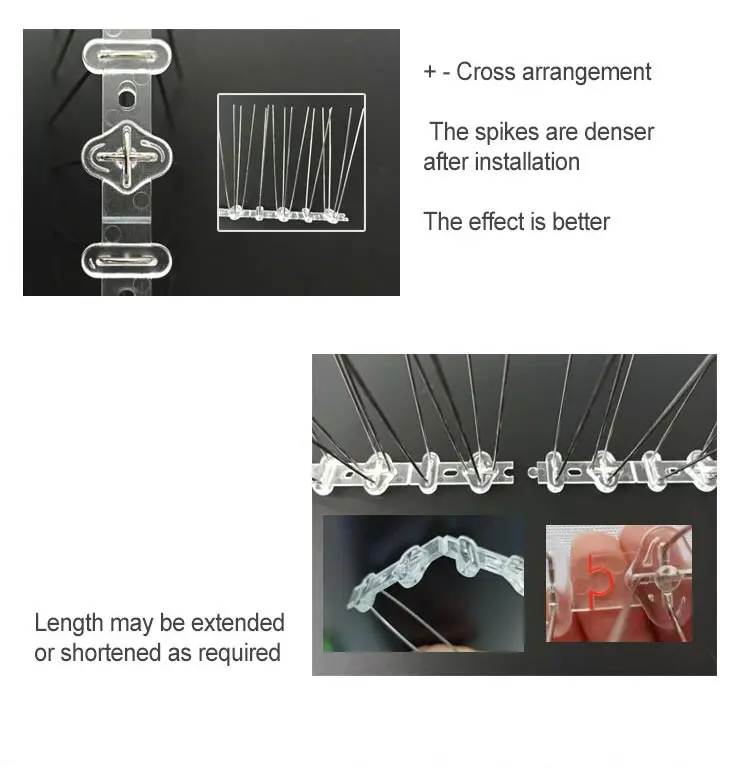 + - Cross arrangement

The spikes are denser after installation

The effect is better

Length may be extended or shortened as required