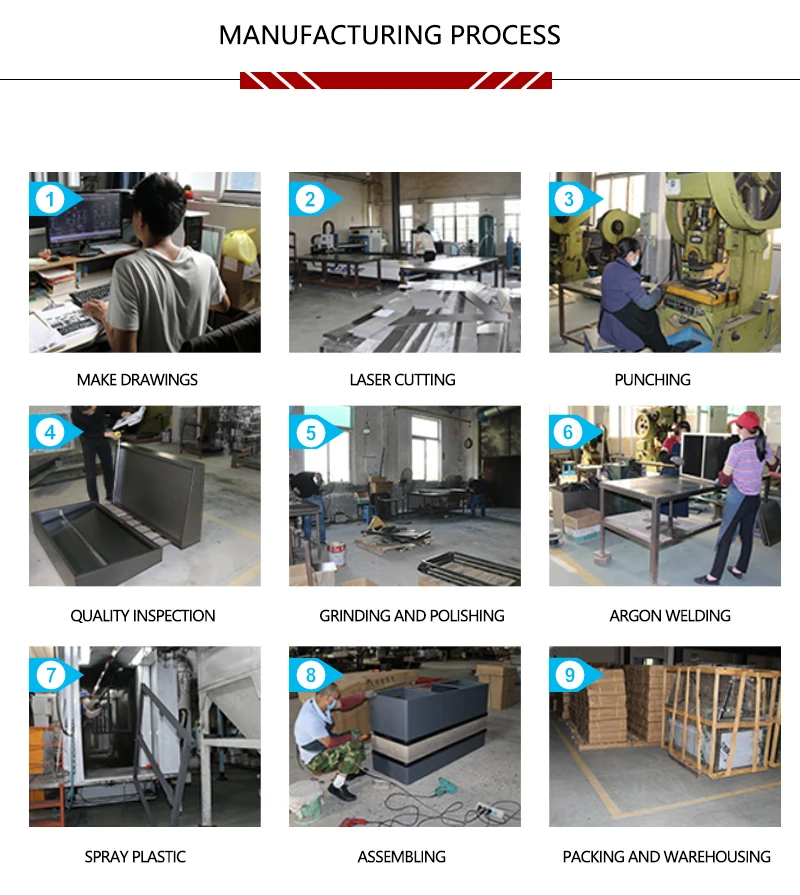 MANUFACTURING PROCESS

1
MAKE DRAWINGS

2
LASER CUTTING

3
PUNCHING

4
QUALITY INSPECTION

5
GRINDING AND POLISHING

6
ARGON WELDING

7
SPRAY PLASTIC

8
ASSEMBLING

9
PACKING AND WAREHOUSING