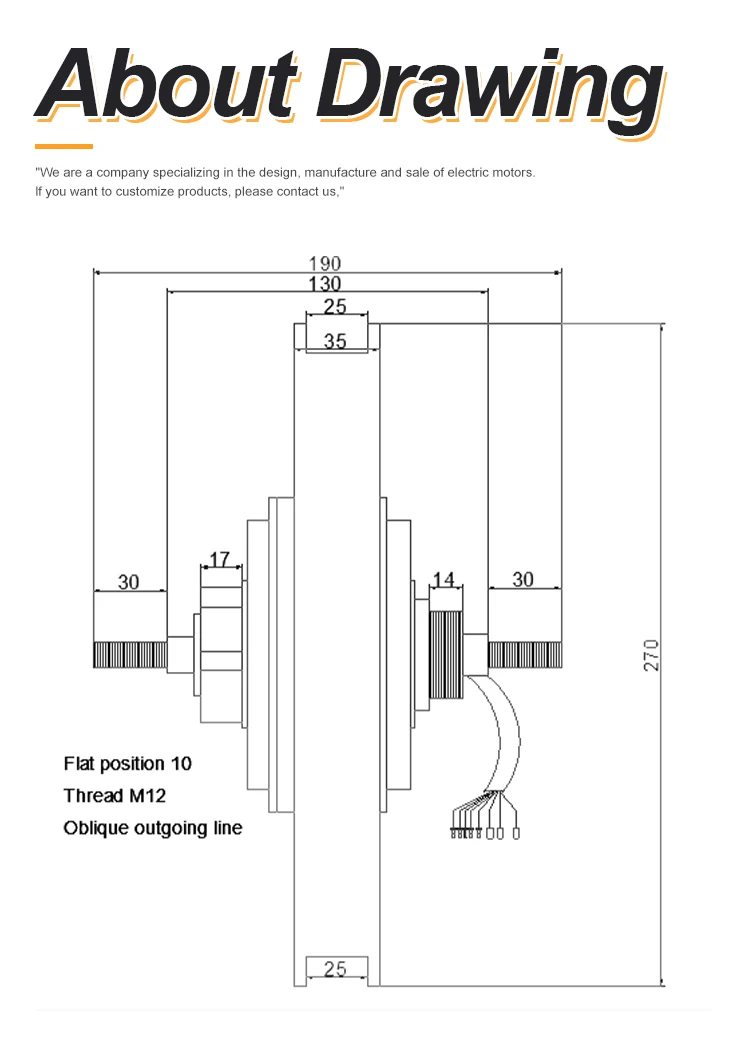 About Drawing

"We are a company specializing in the design, manufacture and sale of electric motors. If you want to customize products, please contact us,"

190
130
25
35
17
30
14
30
270

Flat position 10
Thread M12
Oblique outgoing line

25