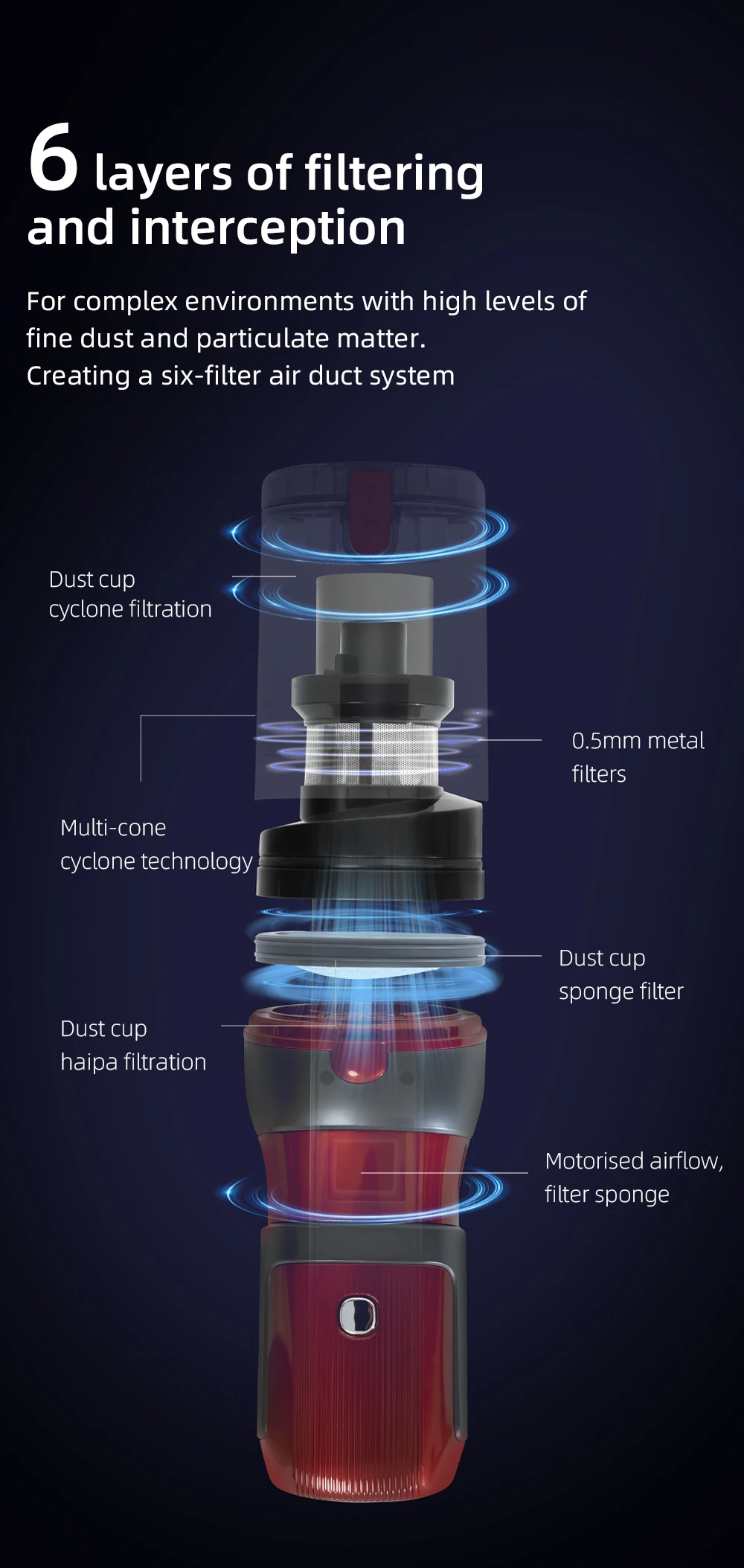 6 layers of filtering and interception

For complex environments with high levels of fine dust and particulate matter.
Creating a six-filter air duct system

Dust cup cyclone filtration

0.5mm metal filters

Multi-cone cyclone technology

Dust cup sponge filter

Dust cup haipa filtration

Motorised airflow, filter sponge