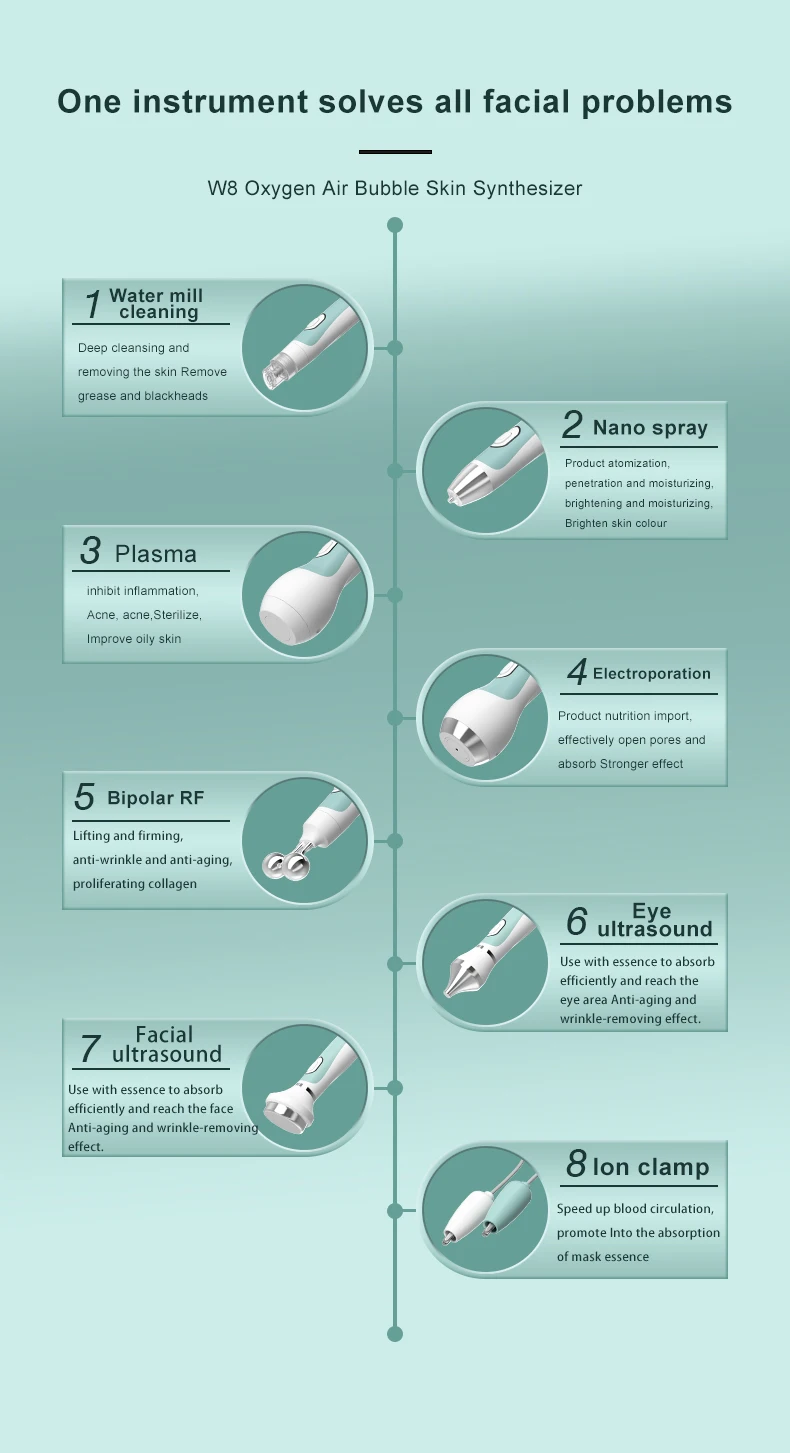 One instrument solves all facial problems

W8 Oxygen Air Bubble Skin Synthesizer

1 Water mill cleaning

Deep cleansing and removing the skin Remove grease and blackheads

2 Nano spray

Product atomization, penetration and moisturizing, brightening and moisturizing, Brighten skin colour

3 Plasma

inhibit inflammation, Acne, acne,Sterilize, Improve oily skin

4 Electroporation

Product nutrition import, effectively open pores and absorb Stronger effect

5 Bipolar RF

Lifting and firming, anti-wrinkle and anti-aging, proliferating collagen

6 Eye ultrasound

Use with essence to absorb efficiently and reach the eye area Anti-aging and wrinkle-removing effect.

7 Facial ultrasound

Use with essence to absorb efficiently and reach the face Anti-aging and wrinkle-removing effect.

8 Ion clamp

Speed up blood circulation, promote Into the absorption of mask essence