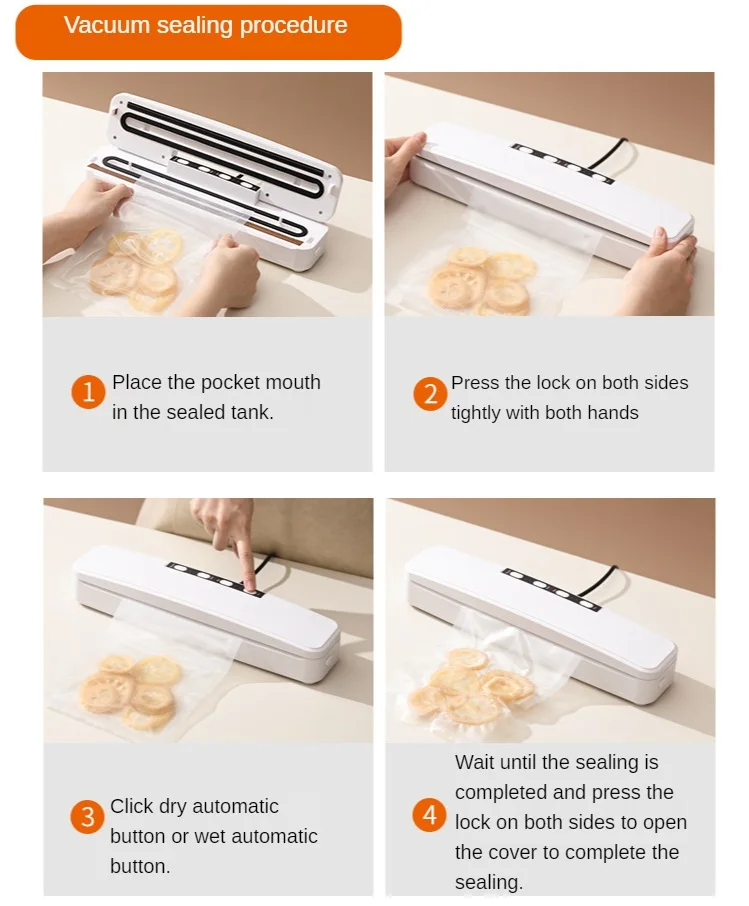 Vacuum sealing procedure

1 Place the pocket mouth in the sealed tank.

2 Press the lock on both sides tightly with both hands

3 Click dry automatic button or wet automatic button.

4 Wait until the sealing is completed and press the lock on both sides to open the cover to complete the sealing.