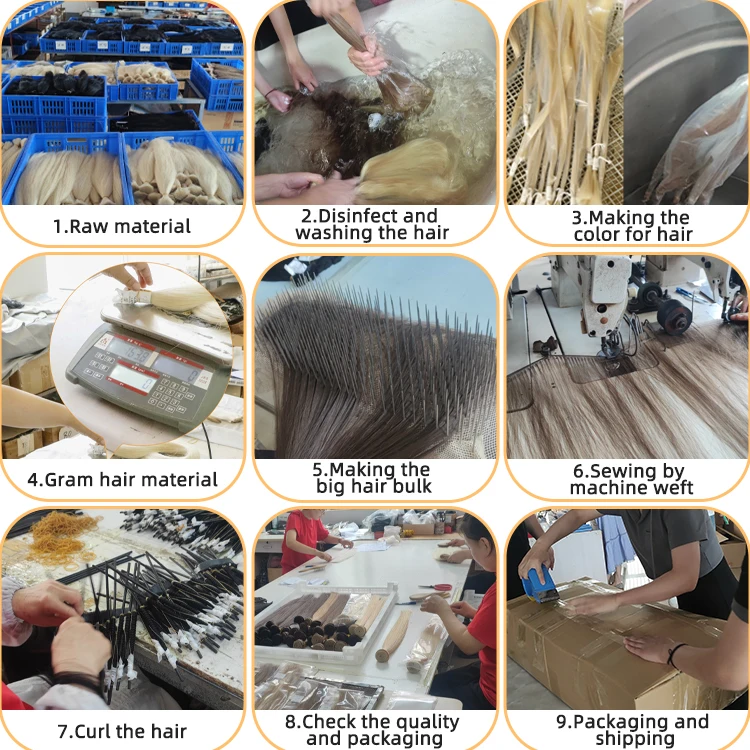 1.Raw material

2.Disinfect and washing the hair

3.Making the color for hair

4.Gram hair material

5.Making the big hair bulk

6.Sewing by machine weft

7.Curl the hair

8.Check the quality and packaging

9.Packaging and shipping