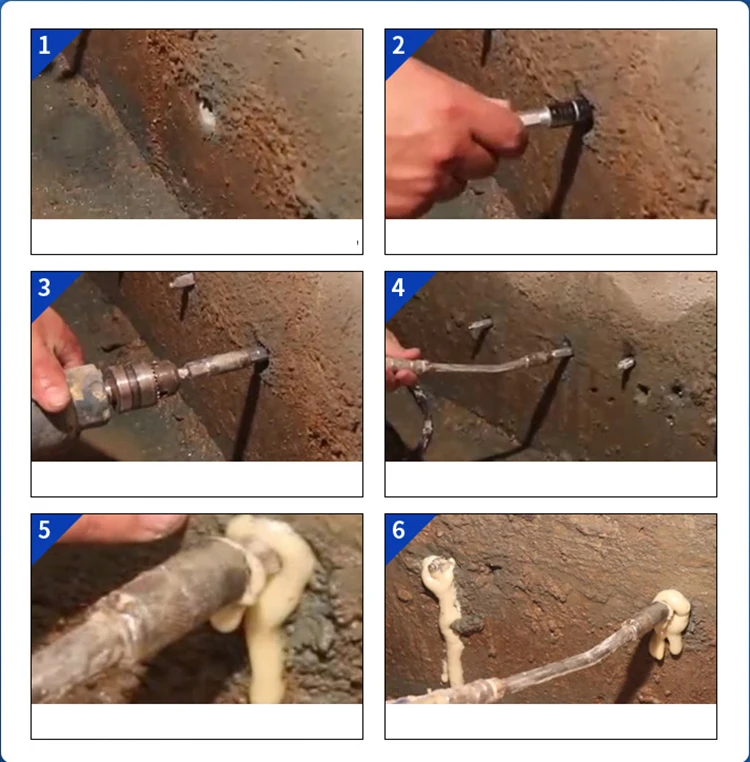 1

2

3

4

5

6