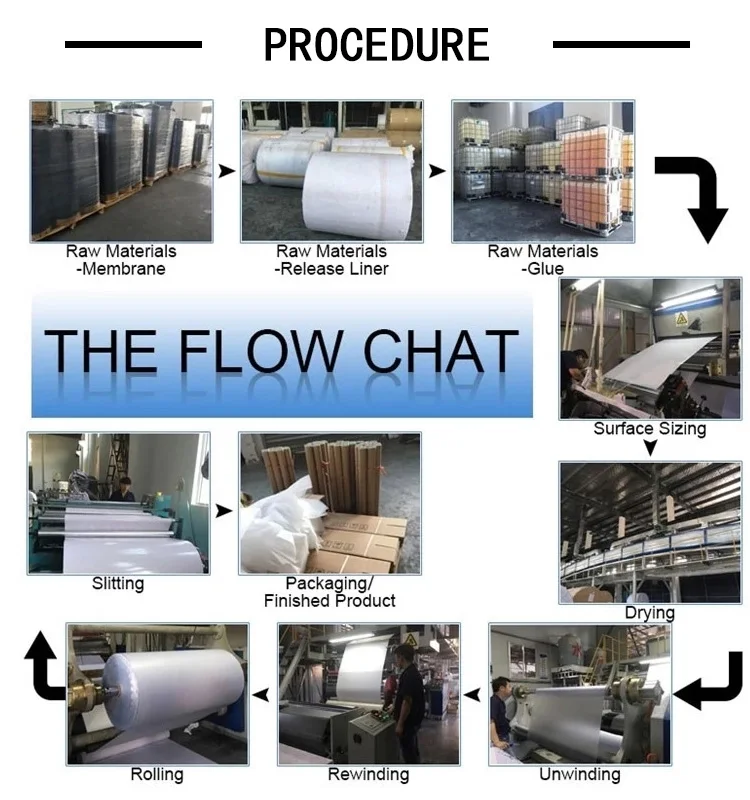 PROCEDURE

Raw Materials -Membrane

Raw Materials -Release Liner

Raw Materials -Glue

THE FLOW CHAT

Surface Sizing

Drying

Unwinding

Rewinding

Rolling

Slitting

Packaging/ Finished Product