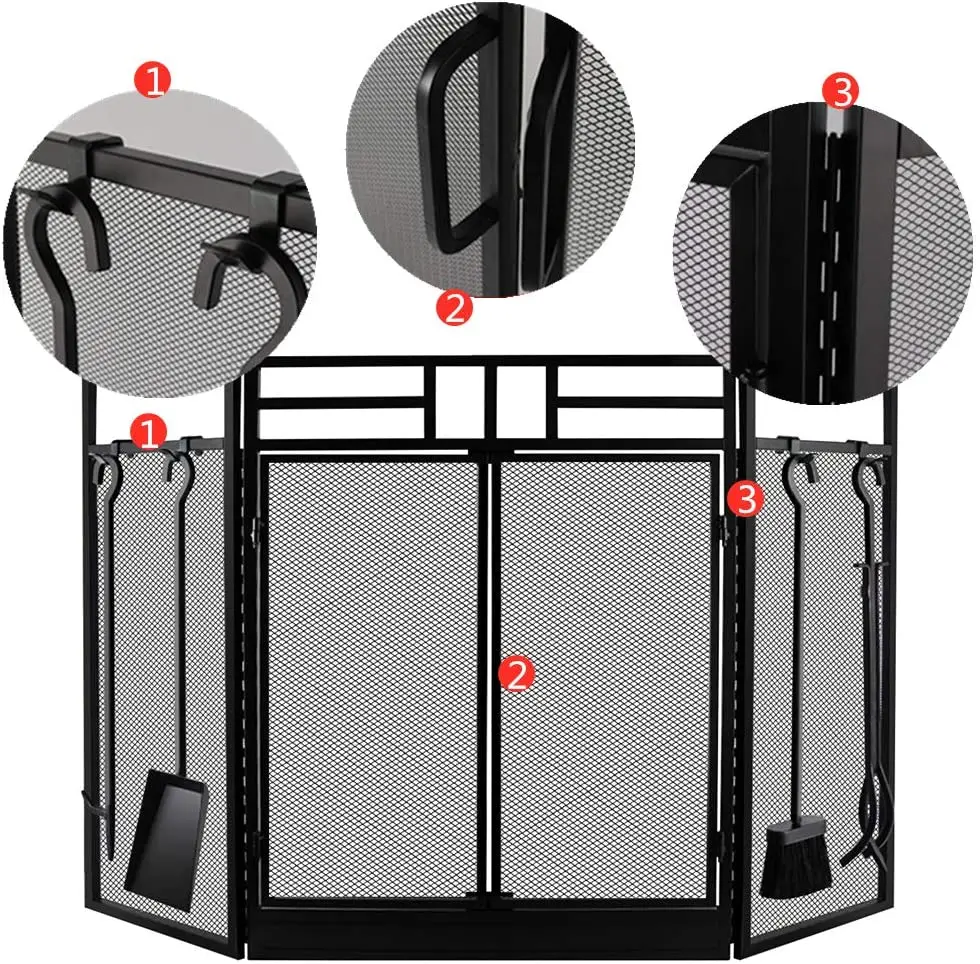 1
2
3
1
3
2