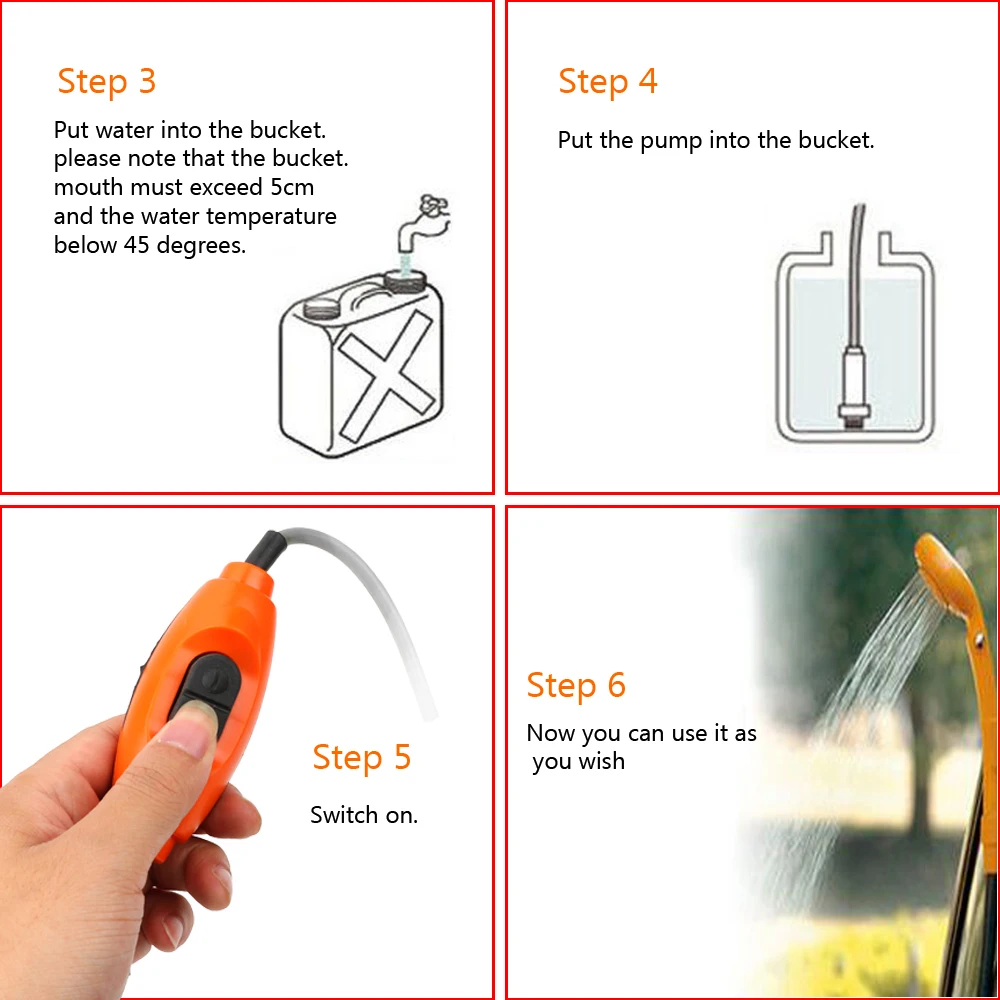 Step 3

Put water into the bucket. please note that the bucket. mouth must exceed 5cm and the water temperature below 45 degrees.

Step 4

Put the pump into the bucket.

Step 5

Switch on.

Step 6

Now you can use it as you wish