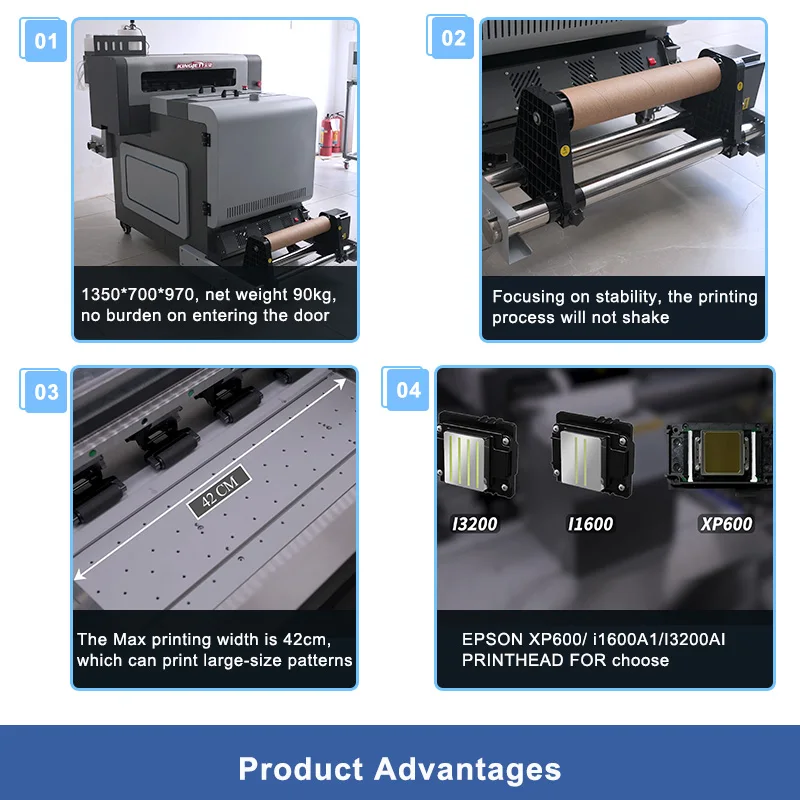 01

KINGJET

1350*700*970, net weight 90kg, no burden on entering the door

02

Focusing on stability, the printing process will not shake

03

42 CM

The Max printing width is 42cm, which can print large-size patterns

04

I3200

I1600

XP600

EPSON XP600/ i1600A1/I3200AI PRINTHEAD FOR choose

Product Advantages