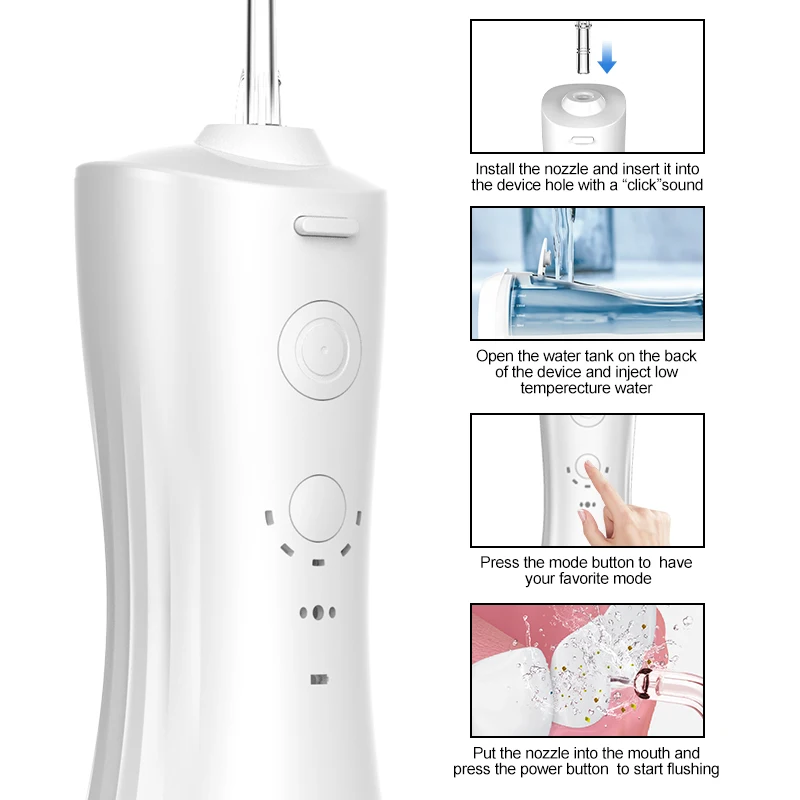 Install the nozzle and insert it into the device hole with a “click”sound

Open the water tank on the back of the device and inject low temperecture water

Press the mode button to have your favorite mode

Put the nozzle into the mouth and press the power button to start flushing