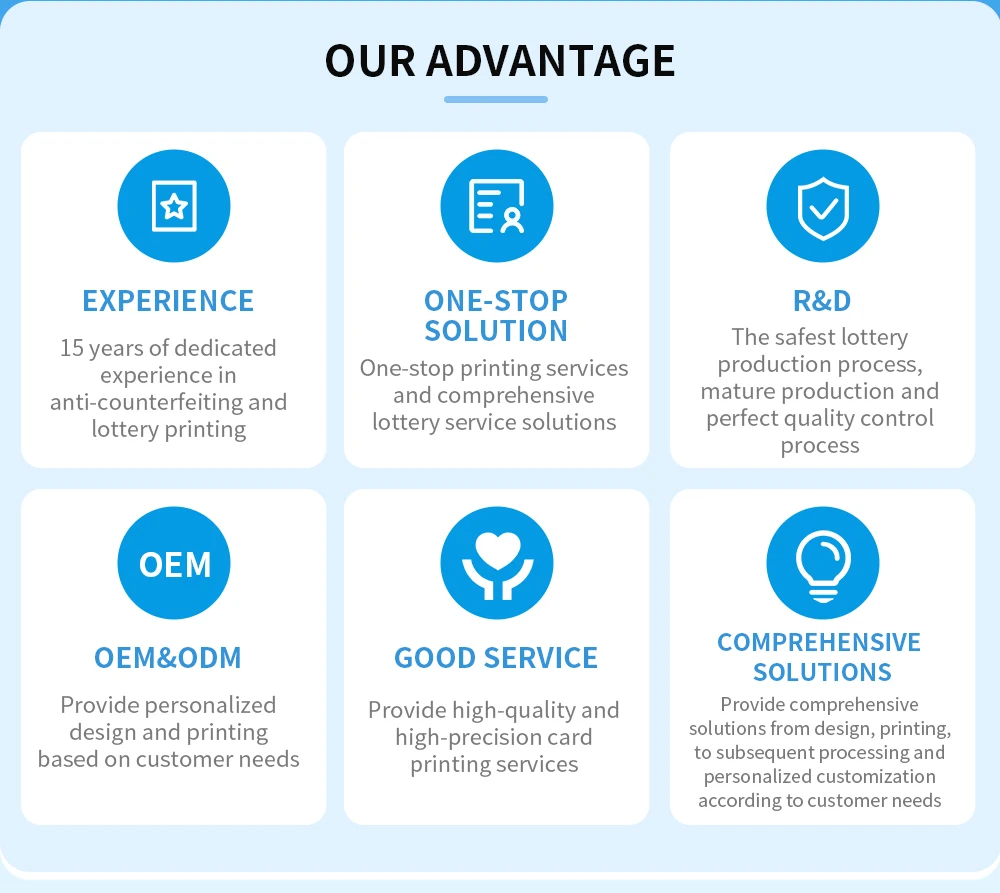 OUR ADVANTAGE

EXPERIENCE

15 years of dedicated experience in anti-counterfeiting and lottery printing

ONE-STOP SOLUTION

One-stop printing services and comprehensive lottery service solutions

R&D

The safest lottery production process, mature production and perfect quality control process

OEM

OEM&ODM

Provide personalized design and printing based on customer needs

GOOD SERVICE

Provide high-quality and high-precision card printing services

COMPREHENSIVE SOLUTIONS

Provide comprehensive solutions from design, printing, to subsequent processing and personalized customization according to customer needs