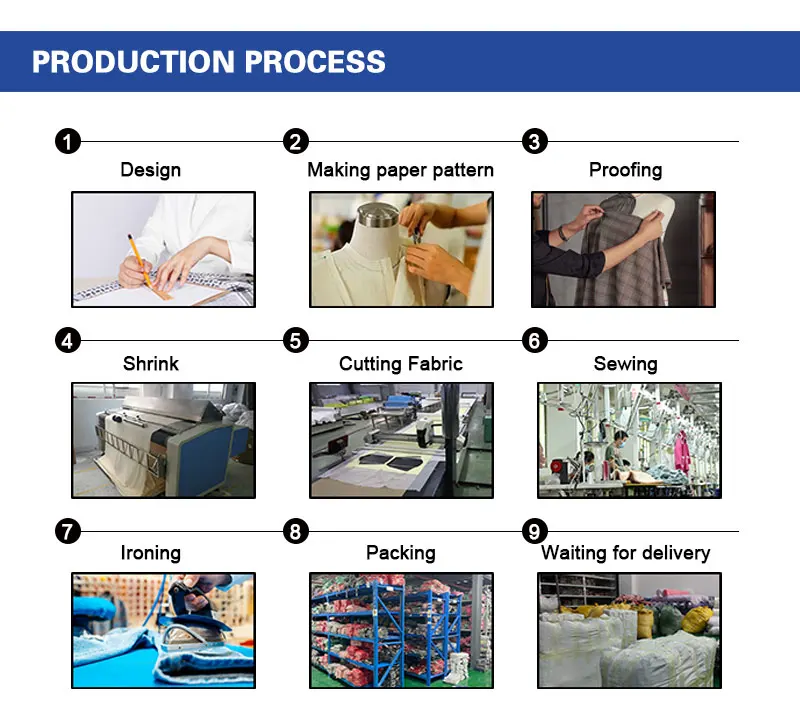 PRODUCTION PROCESS

1
Design

2
Making paper pattern

3
Proofing

4
Shrink

5
Cutting Fabric

6
Sewing

7
Ironing

8
Packing

9
Waiting for delivery