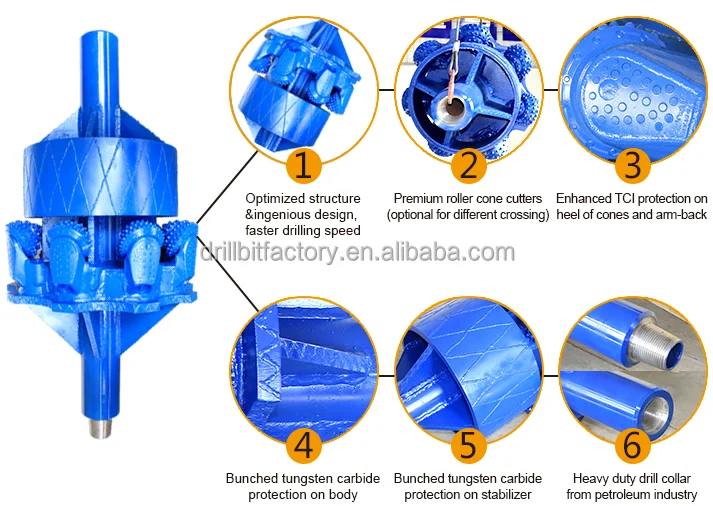 1

Optimized structure &ingenious design, faster drilling speed

2

Premium roller cone cutters (optional for different crossing)

3

Enhanced TCI protection on heel of cones and arm-back

drillbitfactory.en.alibaba.com

4

Bunched tungsten carbide protection on body

5

Bunched tungsten carbide protection on stabilizer

6

Heavy duty drill collar from petroleum industry