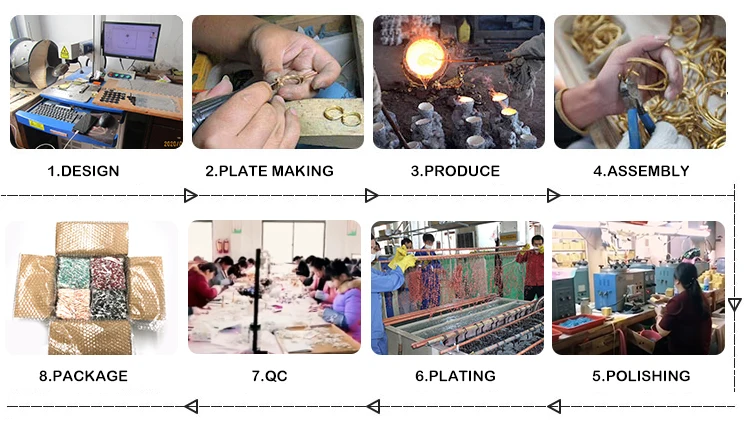 1.DESIGN

2.PLATE MAKING

3.PRODUCE

4.ASSEMBLY

8.PACKAGE

7.QC

6.PLATING

5.POLISHING