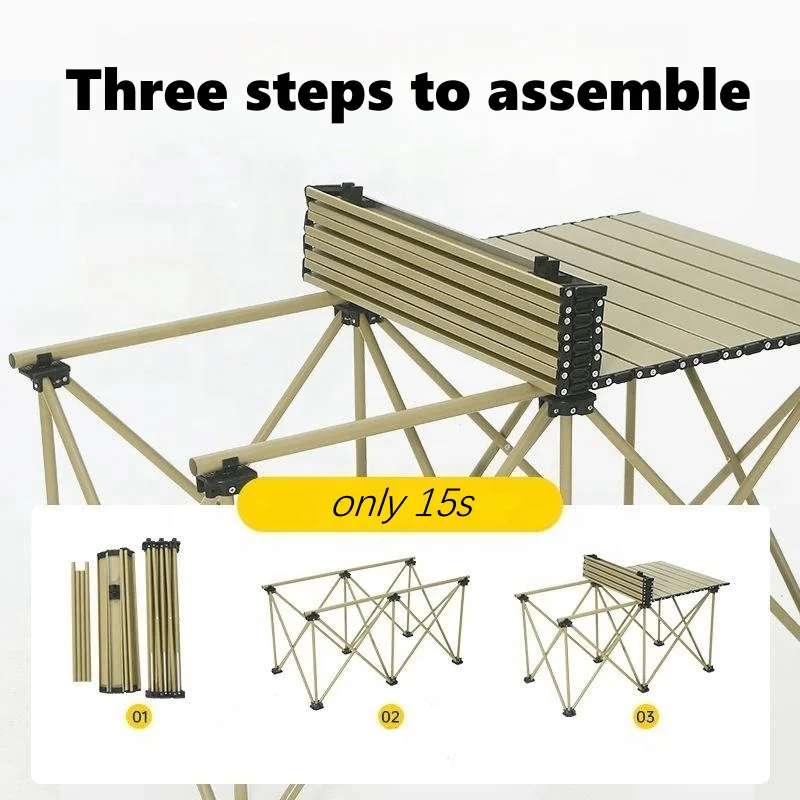 Three steps to assemble

only 15s

01

02

03