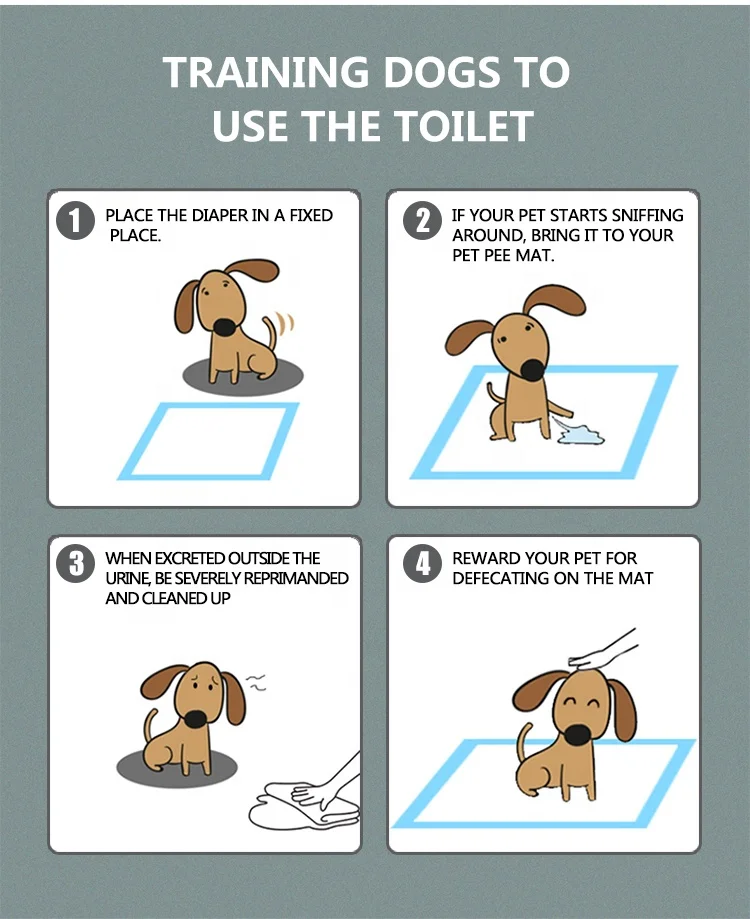 TRAINING DOGS TO USE THE TOILET

1 PLACE THE DIAPER IN A FIXED PLACE.

2 IF YOUR PET STARTS SNIFFING AROUND, BRING IT TO YOUR PET PEE MAT.

3 WHEN EXCRETED OUTSIDE THE URINE, BE SEVERELY REPRIMANDED AND CLEANED UP

4 REWARD YOUR PET FOR DEFECATING ON THE MAT