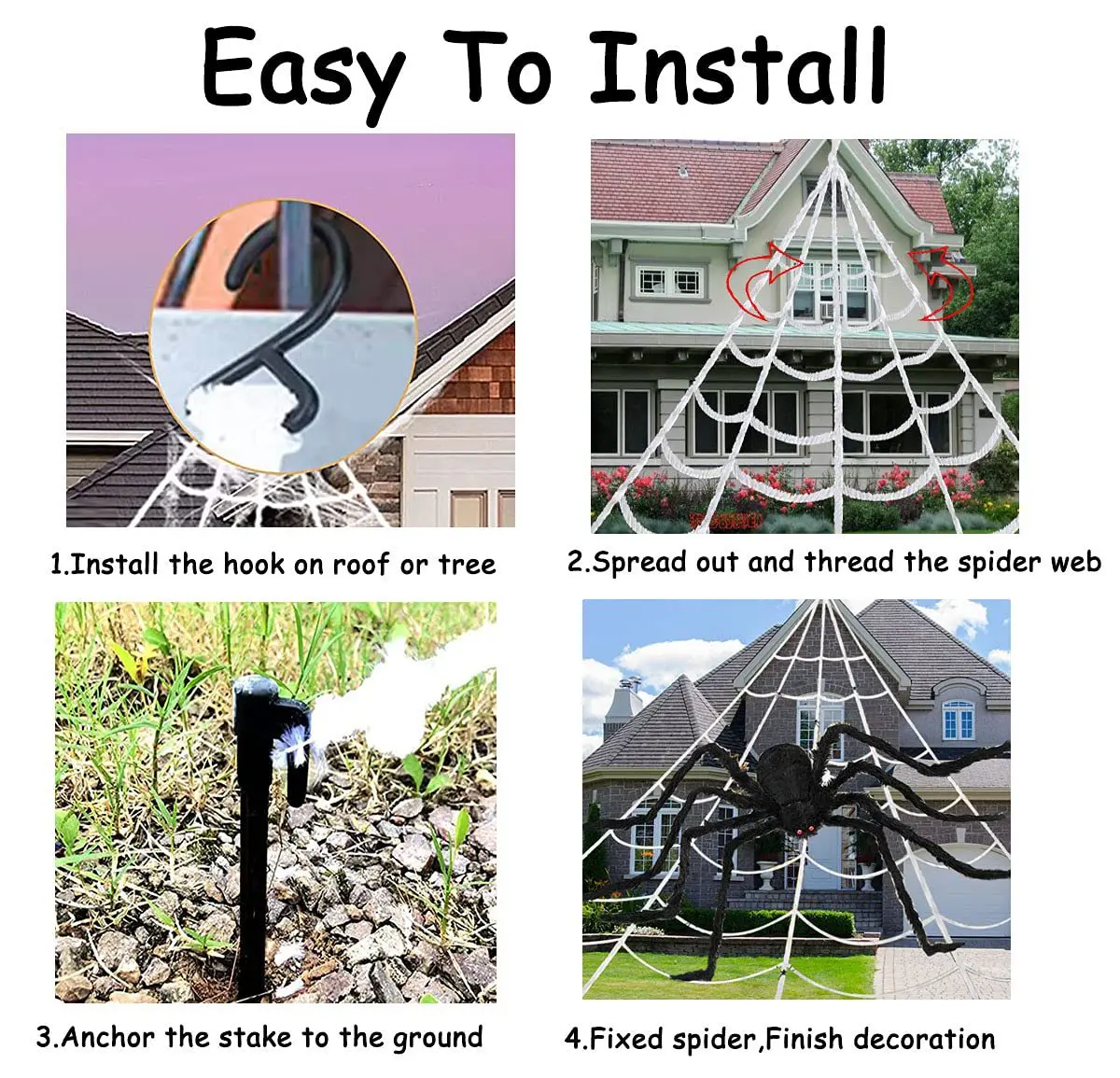 Easy To Install

1.Install the hook on roof or tree

2.Spread out and thread the spider web

3.Anchor the stake to the ground

4.Fixed spider,Finish decoration