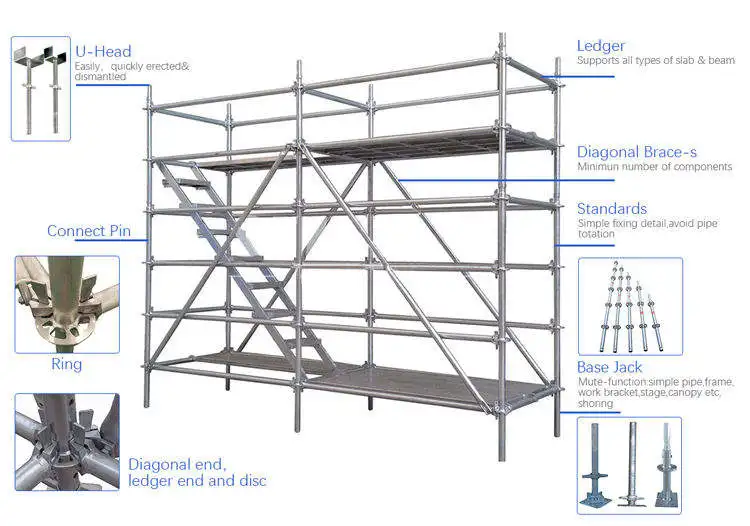 U-Head
Easily, quickly erected& dismantled

Connect Pin

Ring

Diagonal end, ledger end and disc

Ledger
Supports all types of slab & beam

Diagonal Brace-s
Minimun number of components

Standards
Simple fixing detail,avoid pipe totation

Base Jack
Mute-function:simple pipe,frame, work bracket,stage,canopy etc, shoring