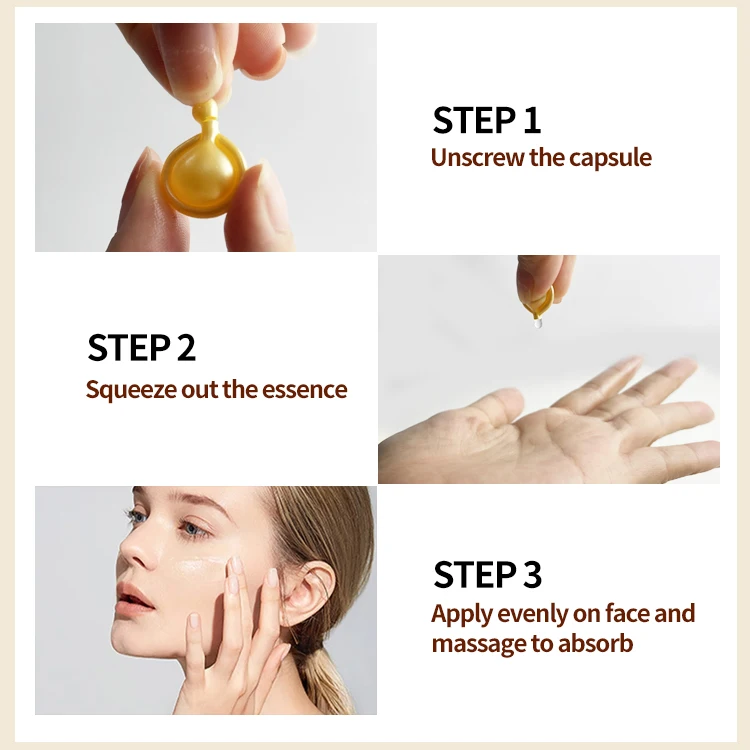 STEP 1
Unscrew the capsule

STEP 2
Squeeze out the essence

STEP 3
Apply evenly on face and massage to absorb