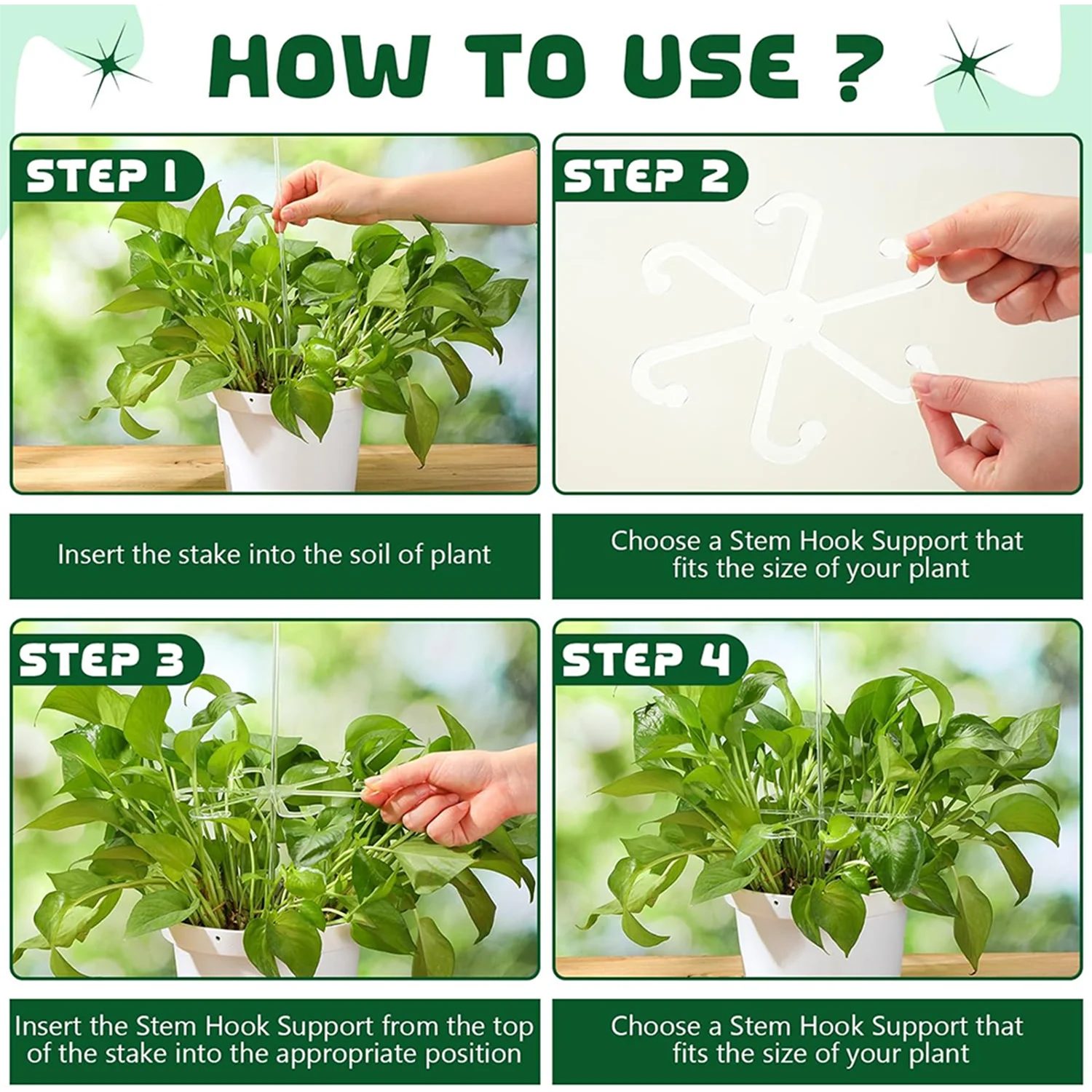 HOW TO USE ?

STEP 1

Insert the stake into the soil of plant

STEP 2

Choose a Stem Hook Support that fits the size of your plant

STEP 3

Insert the Stem Hook Support from the top of the stake into the appropriate position

STEP 4

Choose a Stem Hook Support that fits the size of your plant