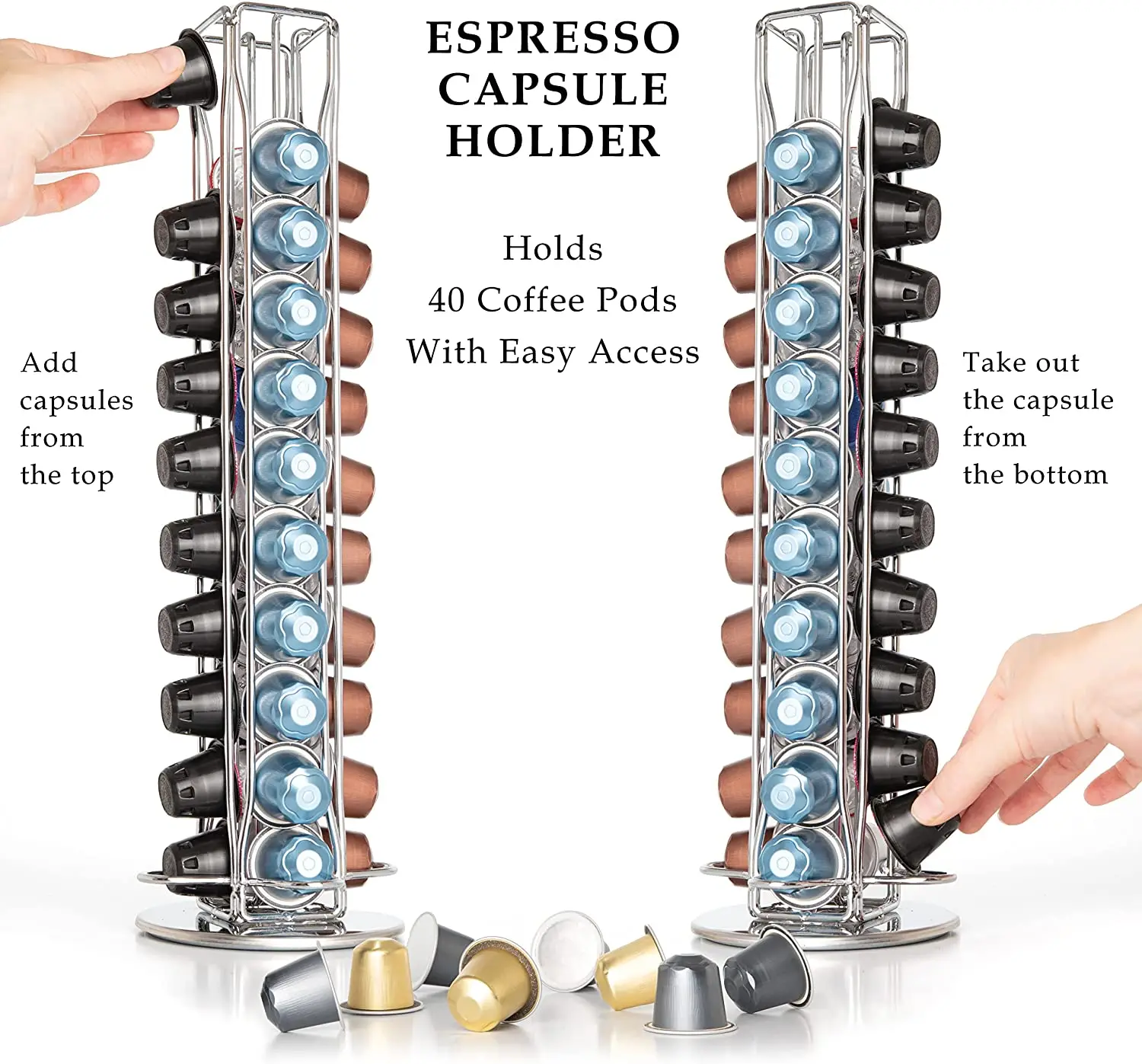 ESPRESSO CAPSULE HOLDER

Holds
40 Coffee Pods
With Easy Access

Add capsules from the top

Take out the capsule from the bottom