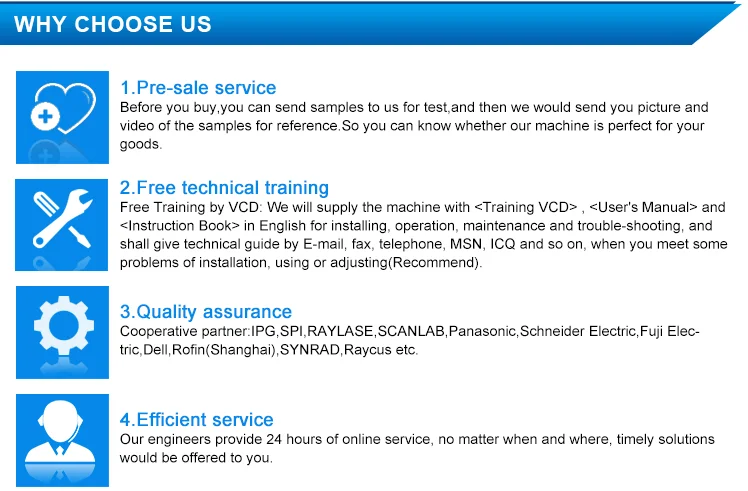 WHY CHOOSE US

1.Pre-sale service

Before you buy,you can send samples to us for test,and then we would send you picture and video of the samples for reference.So you can know whether our machine is perfect for your goods.

2.Free technical training

Free Training by VCD: We will supply the machine with <Training VCD> , <User's Manual> and <Instruction Book> in English for installing, operation, maintenance and trouble-shooting, and shall give technical guide by E-mail, fax, telephone, MSN, ICQ and so on, when you meet some problems of installation, using or adjusting(Recommend).

3.Quality assurance

Cooperative partner:IPG,SPI,RAYLASE,SCANLAB,Panasonic,Schneider Electric,Fuji Electric,Dell,Rofin(Shanghai),SYNRAD,Raycus etc.

4.Efficient service

Our engineers provide 24 hours of online service, no matter when and where, timely solutions would be offered to you.