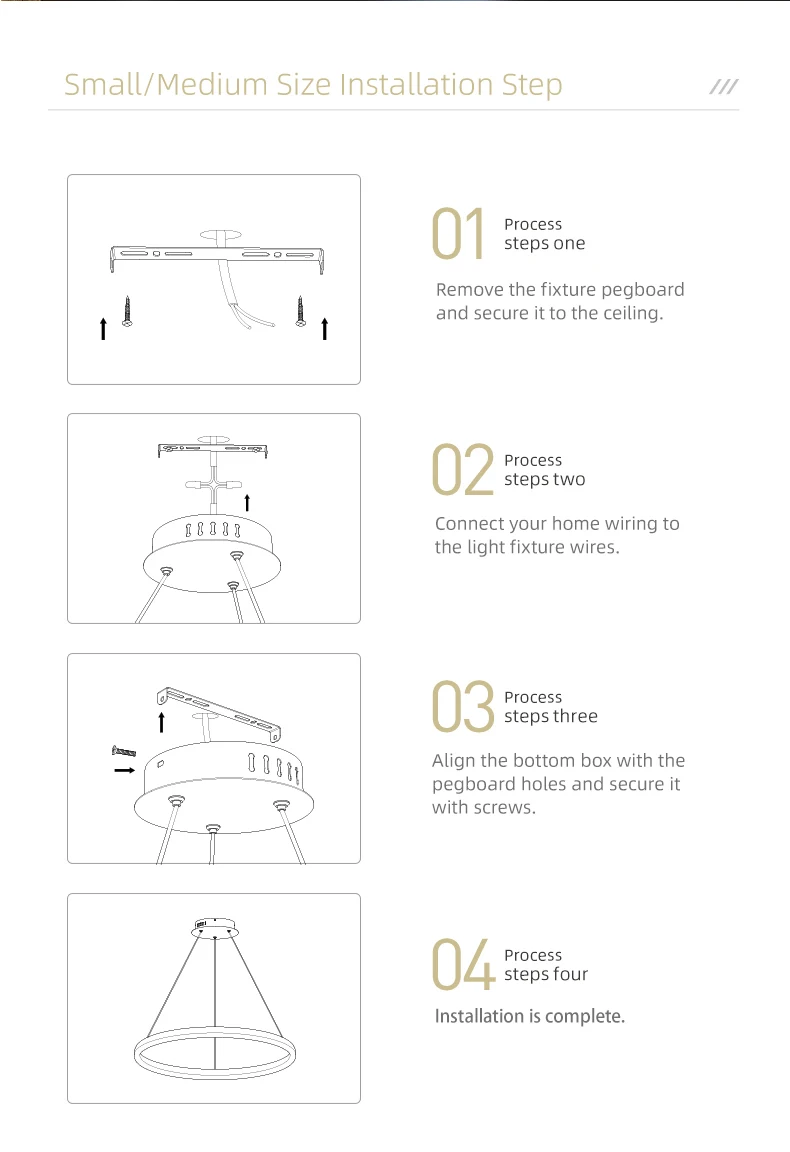 Small/Medium Size Installation Step

///

01 Process steps one

Remove the fixture pegboard and secure it to the ceiling.

02 Process steps two

Connect your home wiring to the light fixture wires.

03 Process steps three

Align the bottom box with the pegboard holes and secure it with screws.

04 Process steps four

Installation is complete.