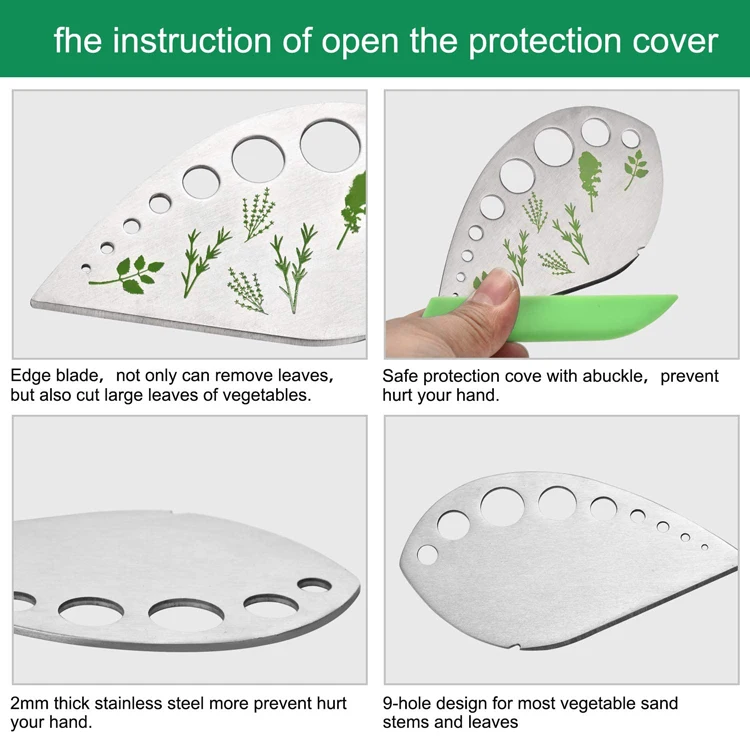 fhe instruction of open the protection cover

Edge blade, not only can remove leaves, but also cut large leaves of vegetables.

Safe protection cove with abuckle, prevent hurt your hand.

2mm thick stainless steel more prevent hurt your hand.

9-hole design for most vegetable sand stems and leaves