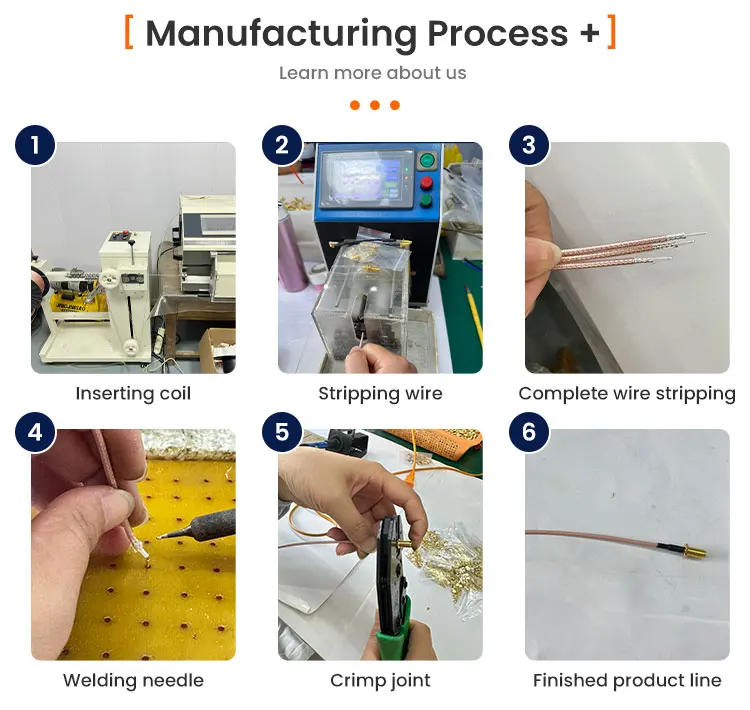 [ Manufacturing Process + ]

Learn more about us

1

Inserting coil

2

Stripping wire

3

Complete wire stripping

4

Welding needle

5

Crimp joint

6

Finished product line