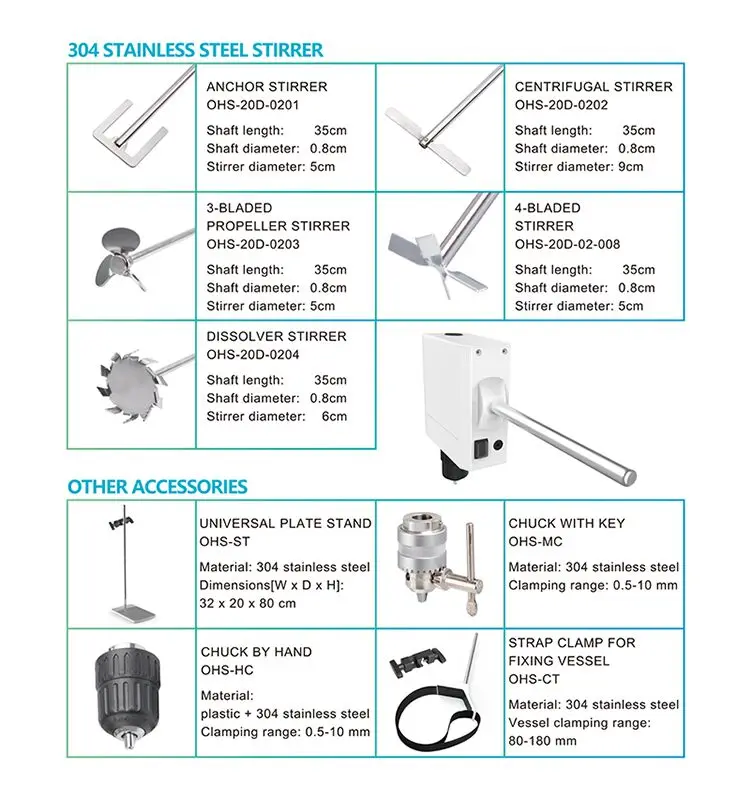 304 STAINLESS STEEL STIRRER

ANCHOR STIRRER
OHS-20D-0201

Shaft length: 35cm
Shaft diameter: 0.8cm
Stirrer diameter: 5cm

CENTRIFUGAL STIRRER
OHS-20D-0202

Shaft length: 35cm
Shaft diameter: 0.8cm
Stirrer diameter: 9cm

3-BLADED
PROPELLER STIRRER
OHS-20D-0203

Shaft length: 35cm
Shaft diameter: 0.8cm
Stirrer diameter: 5cm

4-BLADED
STIRRER
OHS-20D-02-008

Shaft length: 35cm
Shaft diameter: 0.8cm
Stirrer diameter: 5cm

DISSOLVER STIRRER
OHS-20D-0204

Shaft length: 35cm
Shaft diameter: 0.8cm
Stirrer diameter: 6cm

OTHER ACCESSORIES

UNIVERSAL PLATE STAND
OHS-ST

Material: 304 stainless steel
Dimensions[W x D x H]:
32 x 20 x 80 cm

CHUCK WITH KEY
OHS-MC

Material: 304 stainless steel
Clamping range: 0.5-10 mm

CHUCK BY HAND
OHS-HC

Material:
plastic + 304 stainless steel
Clamping range: 0.5-10 mm

STRAP CLAMP FOR
FIXING VESSEL
OHS-CT

Material: 304 stainless steel
Vessel clamping range:
80-180 mm