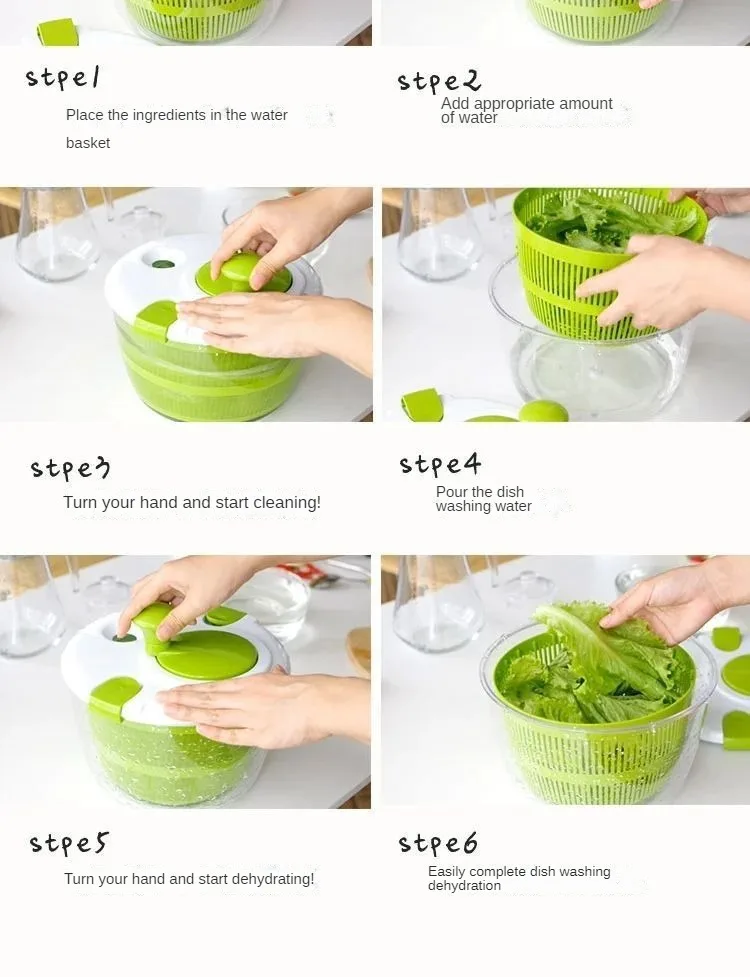 stpe1
Place the ingredients in the water basket

stpe2
Add appropriate amount of water

stpe3
Turn your hand and start cleaning!

stpe4
Pour the dish washing water

stpe5
Turn your hand and start dehydrating!

stpe6
Easily complete dish washing dehydration