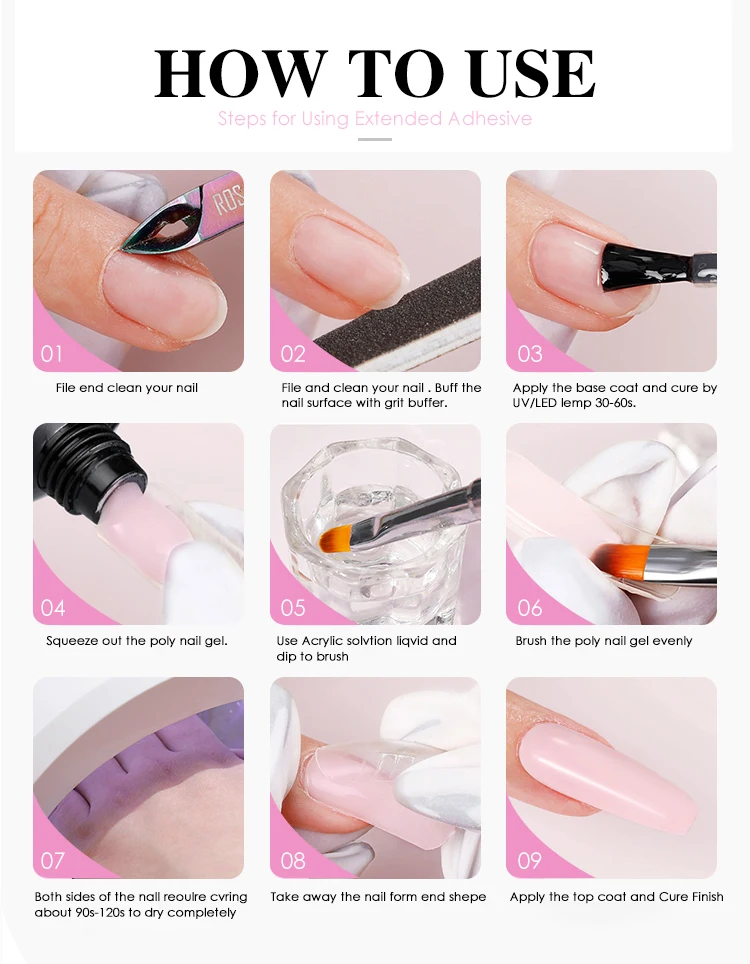 HOW TO USE

Steps for Using Extended Adhesive

ROS

01

File end clean your nail

02

File and clean your nail . Buff the nail surface with grit buffer.

03

Apply the base coat and cure by UV/LED lemp 30-60s.

04

Squeeze out the poly nail gel.

05

Use Acrylic solvtion liqvid and dip to brush

06

Brush the poly nail gel evenly

07

Both sides of the nail reoulre cvring about 90s-120s to dry completely

08

Take away the nail form end shepe

09

Apply the top coat and Cure Finish