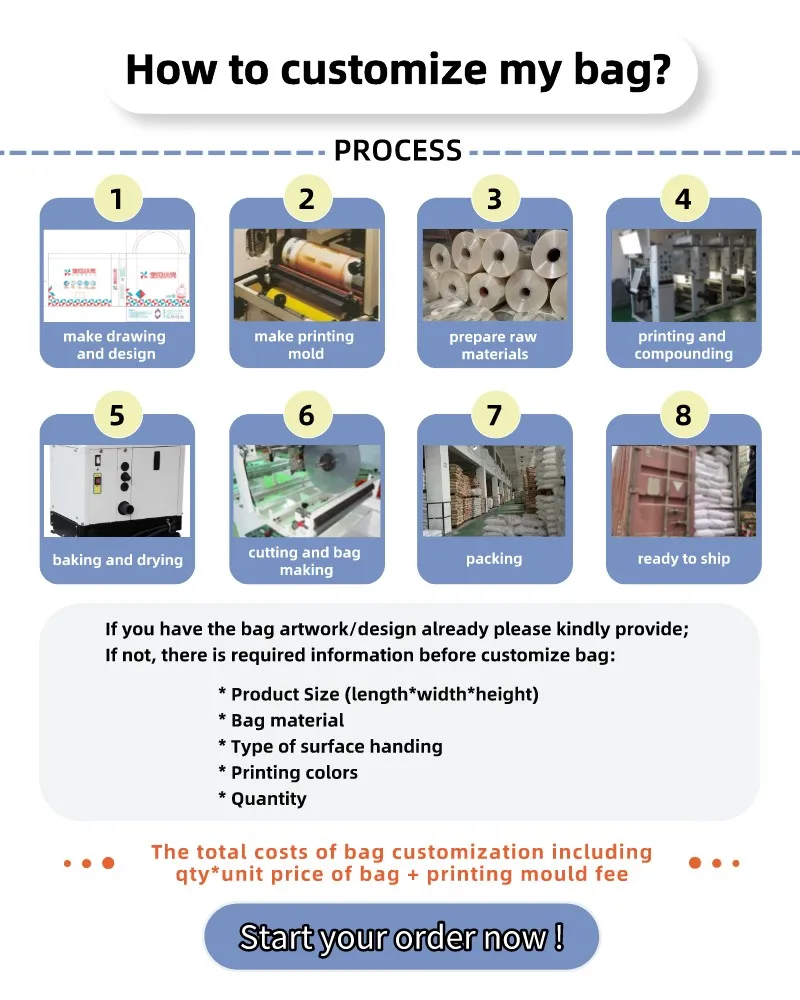 How to customize my bag?

PROCESS

1
make drawing and design

2
make printing mold

3
prepare raw materials

4
printing and compounding

5
baking and drying

6
cutting and bag making

7
packing

8
ready to ship

If you have the bag artwork/design already please kindly provide;
If not, there is required information before customize bag:

* Product Size (length*width*height)
* Bag material
* Type of surface handing
* Printing colors
* Quantity

The total costs of bag customization including qty*unit price of bag + printing mould fee

Start your order now !