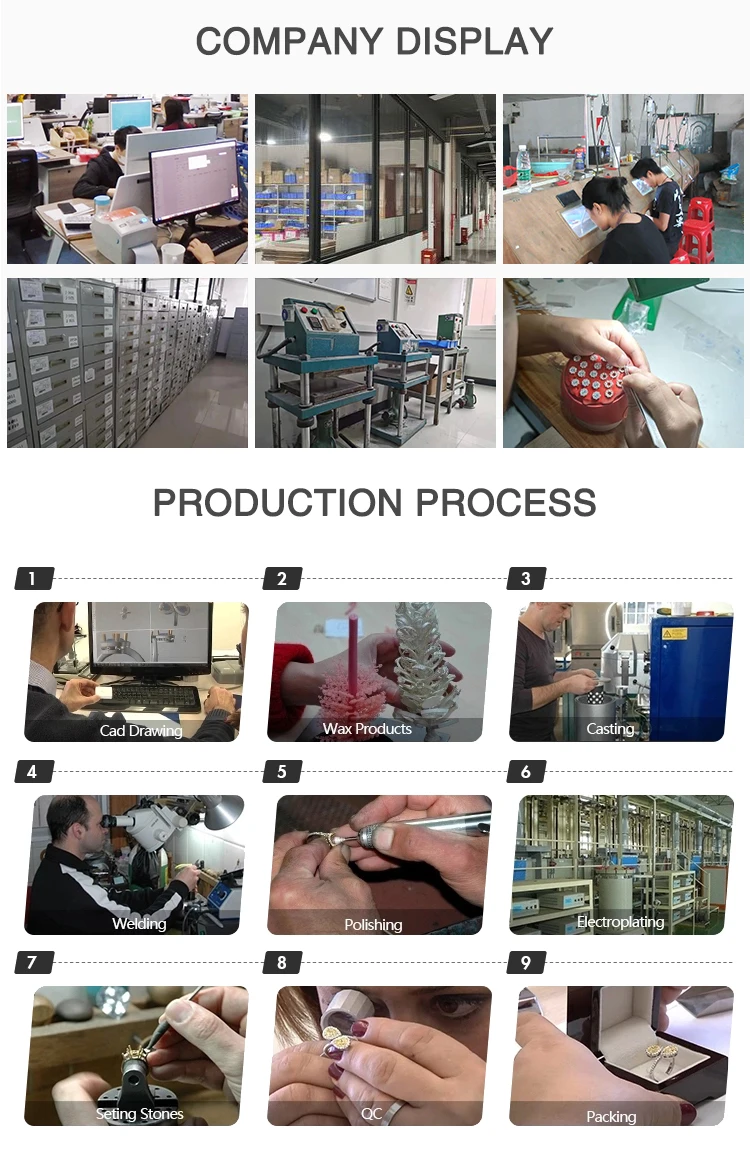 COMPANY DISPLAY

PRODUCTION PROCESS

1

Cad Drawing

2

Wax Products

3

Casting

4

Welding

5

Polishing

6

Electroplating

7

Seting Stones

8

QC

9

Packing