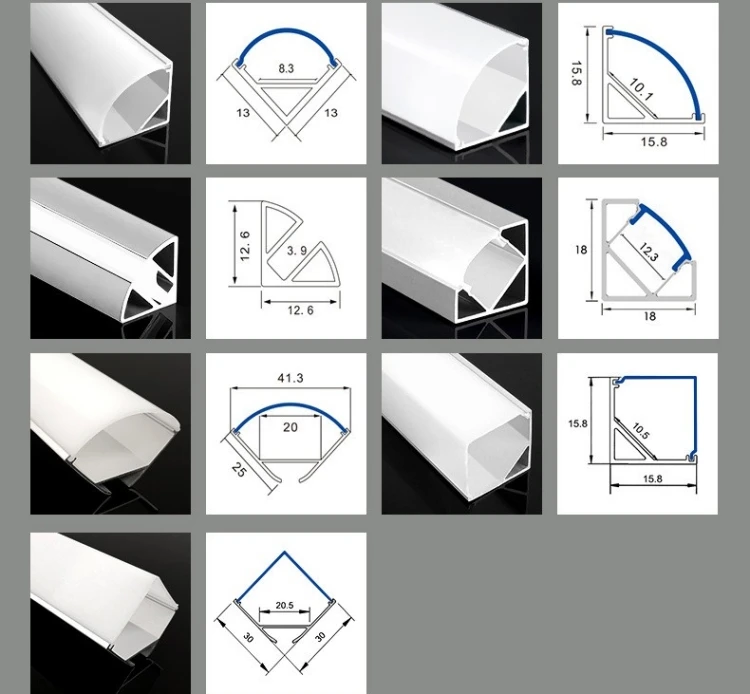 8.3
13
13

15.8
10.1
15.8

12.6
3.9
12.6

18
12.3
18

41.3
20
25

15.8
10.5
15.8

20.5
30
30