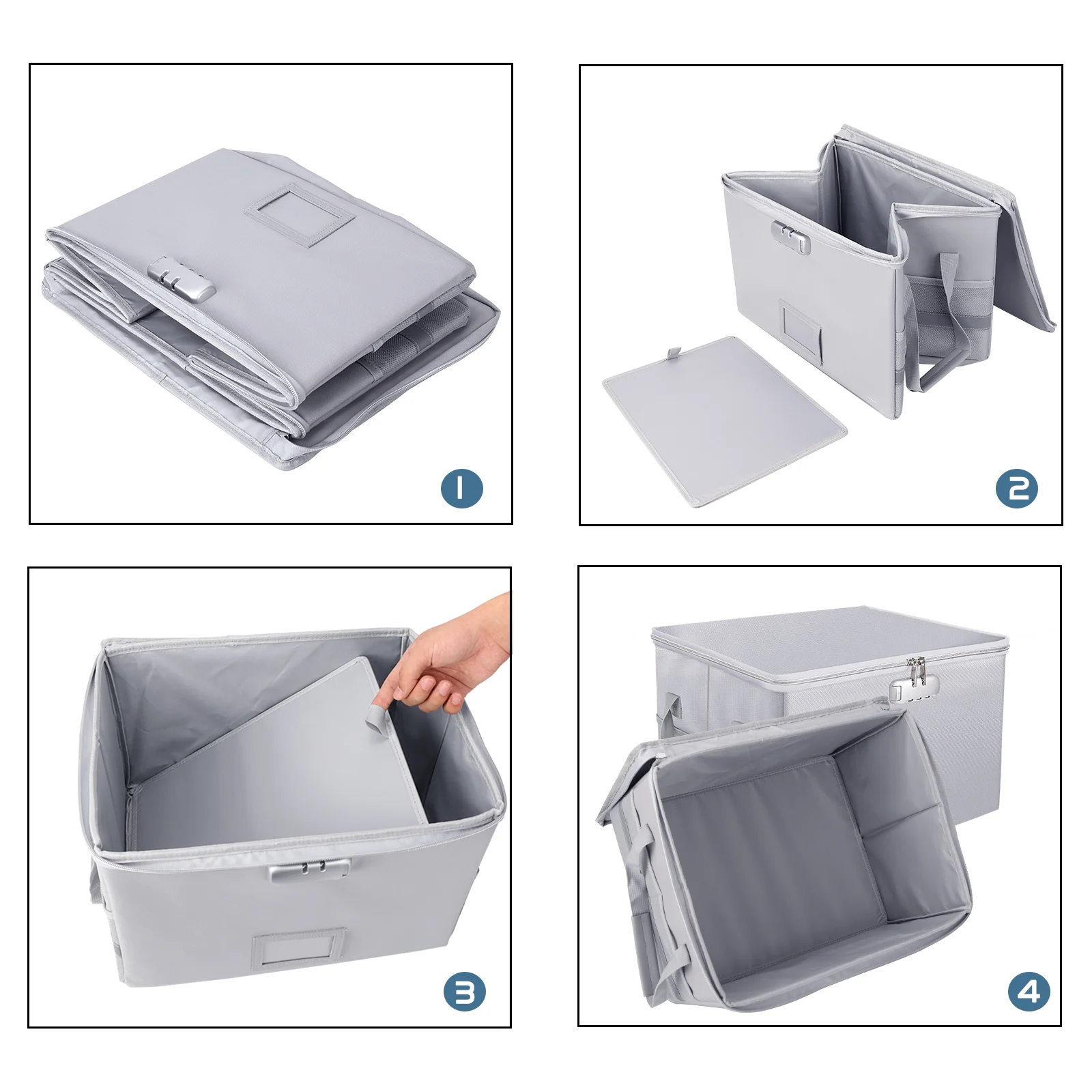 1

2

3

4